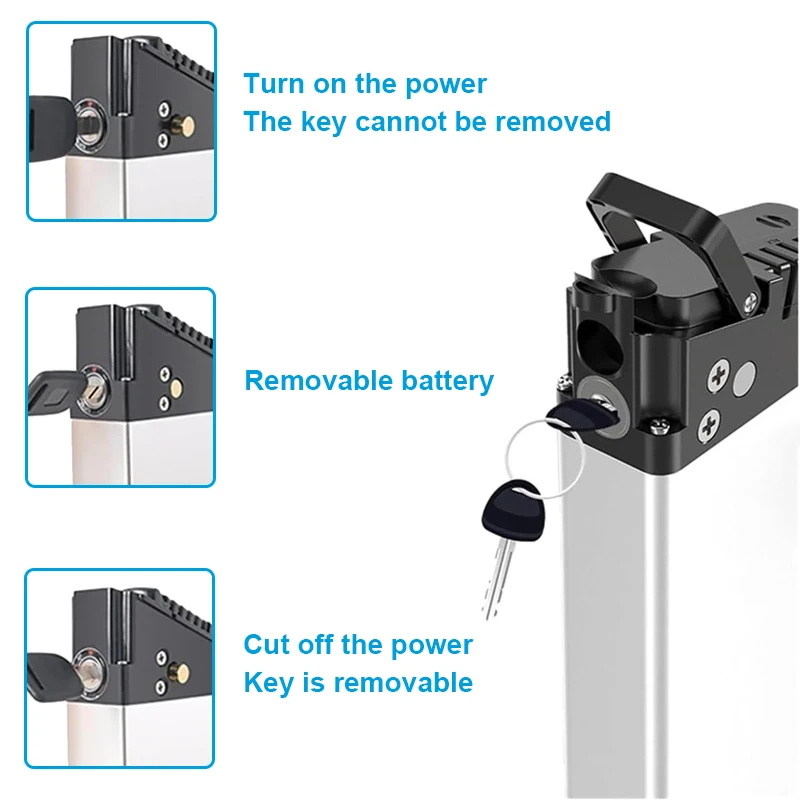 Turn on the power
The key cannot be removed

Removable battery

Cut off the power
Key is removable