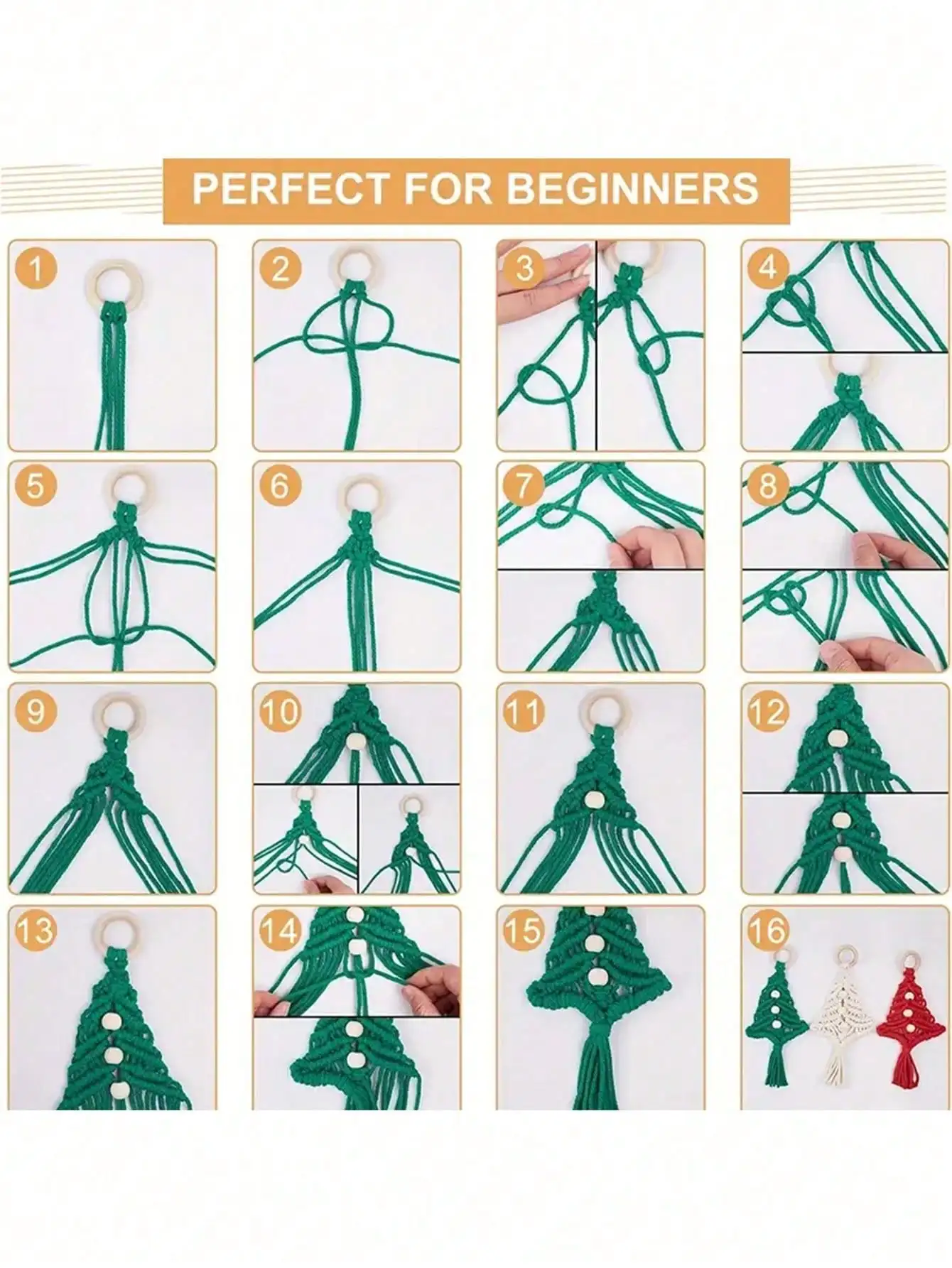 PERFECT FOR BEGINNERS

1

2

3

4

5

6

7

8

9

10

11

12

13

14

15

16