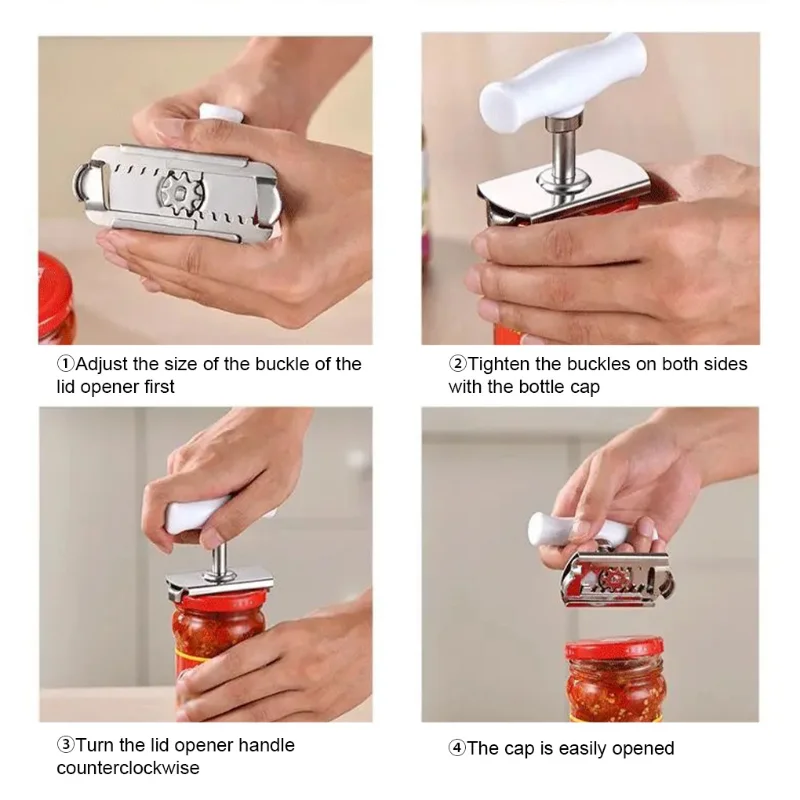 ①Adjust the size of the buckle of the lid opener first

②Tighten the buckles on both sides with the bottle cap

③Turn the lid opener handle counterclockwise

④The cap is easily opened