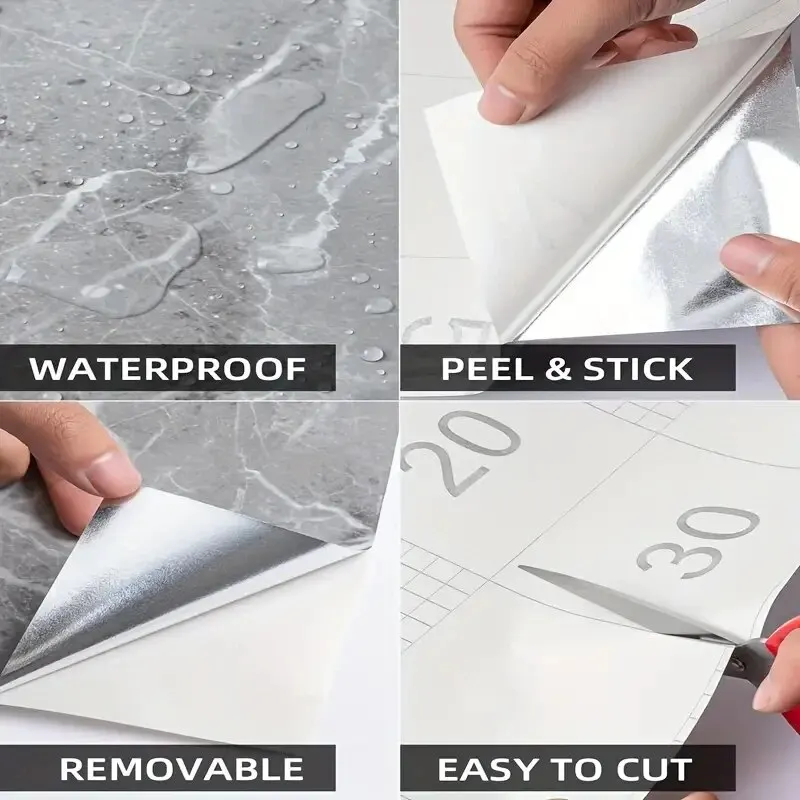 WATERPROOF

PEEL & STICK

20

30

REMOVABLE

EASY TO CUT