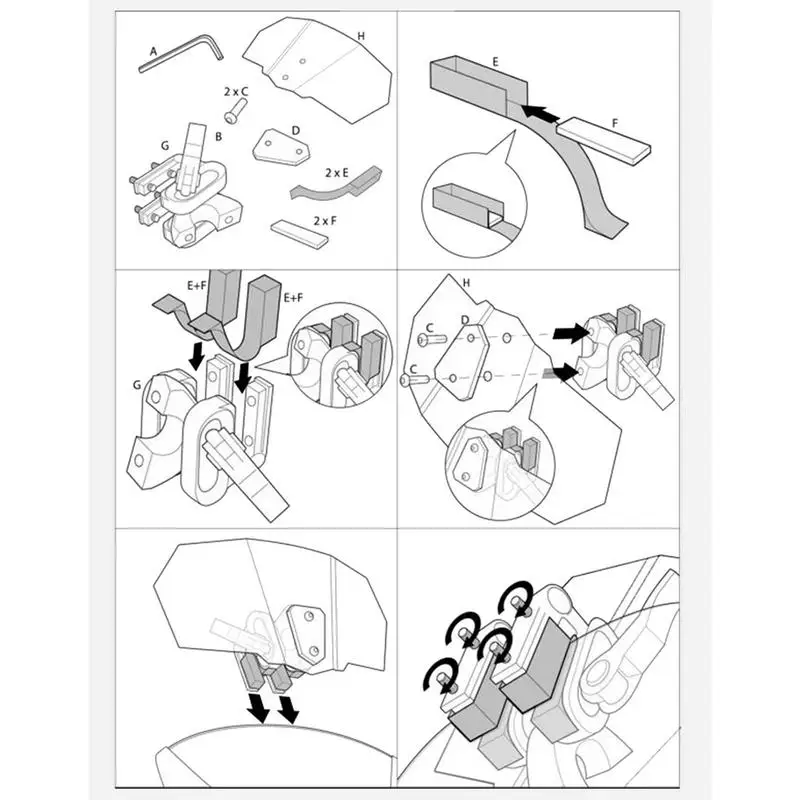 A
H
2 x C
G
B
D
2 x E
2 x F

E
F

E+F
E+F
G

H
C
D
C