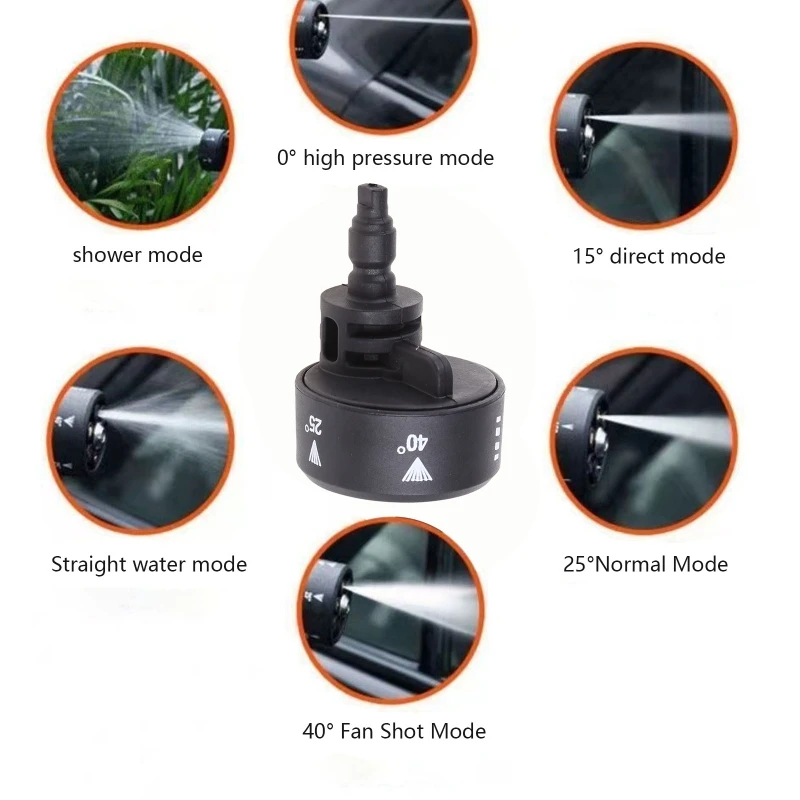 0° high pressure mode

shower mode

15° direct mode

25°

40°

Straight water mode

25°Normal Mode

40° Fan Shot Mode