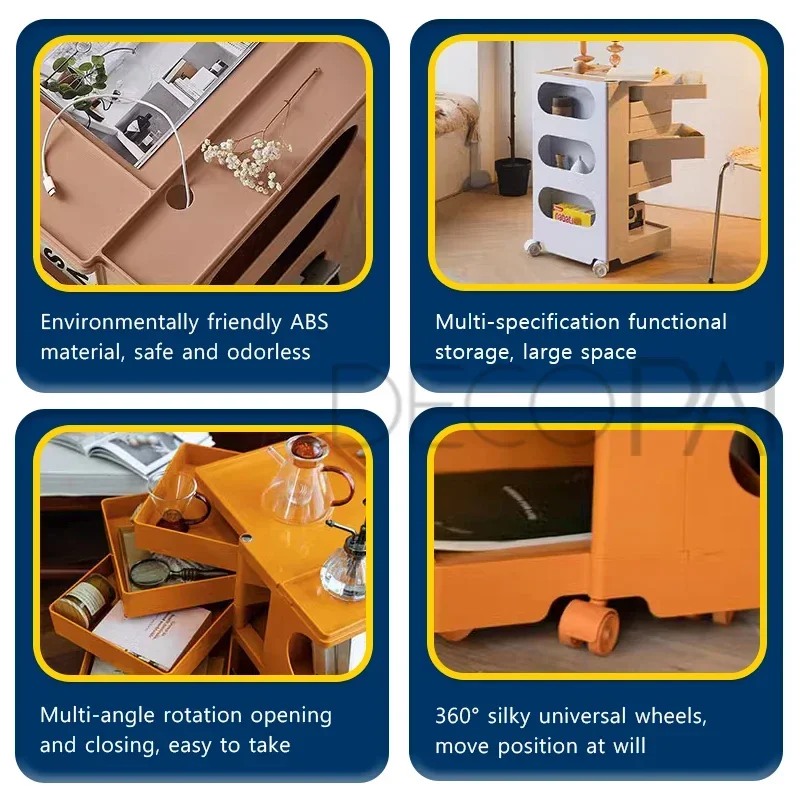 Environmentally friendly ABS material, safe and odorless

Multi-specification functional storage, large space

DECOPAI

Multi-angle rotation opening and closing, easy to take

360° silky universal wheels, move position at will