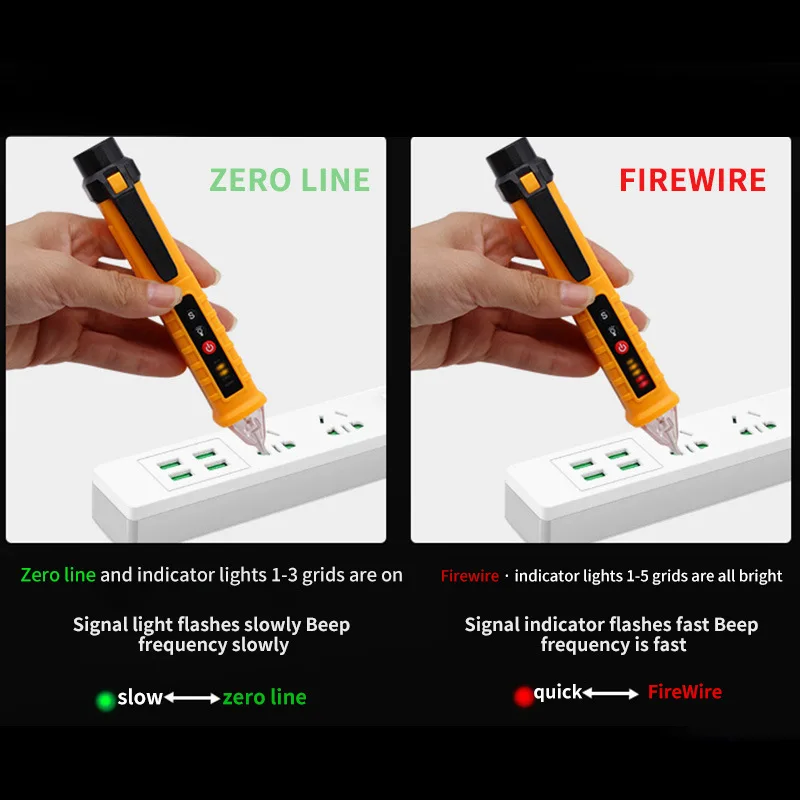 ZERO LINE

S

Zero line and indicator lights 1-3 grids are on

Signal light flashes slowly Beep frequency slowly

slow ⟷ zero line

FIREWIRE

S

Firewire · indicator lights 1-5 grids are all bright

Signal indicator flashes fast Beep frequency is fast

quick ⟷ FireWire