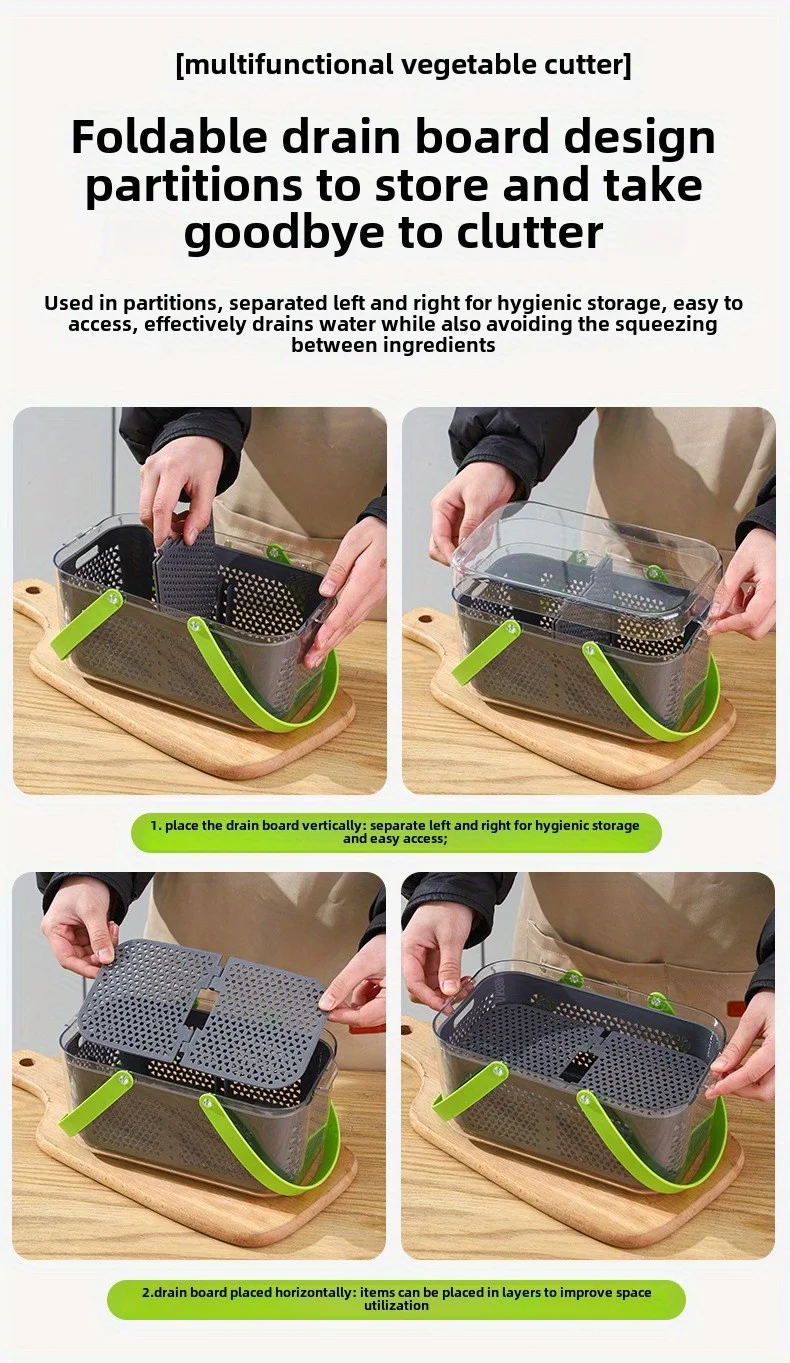 [multifunctional vegetable cutter]

Foldable drain board design partitions to store and take goodbye to clutter

Used in partitions, separated left and right for hygienic storage, easy to access, effectively drains water while also avoiding the squeezing between ingredients

1. place the drain board vertically: separate left and right for hygienic storage and easy access;

2.drain board placed horizontally: items can be placed in layers to improve space utilization