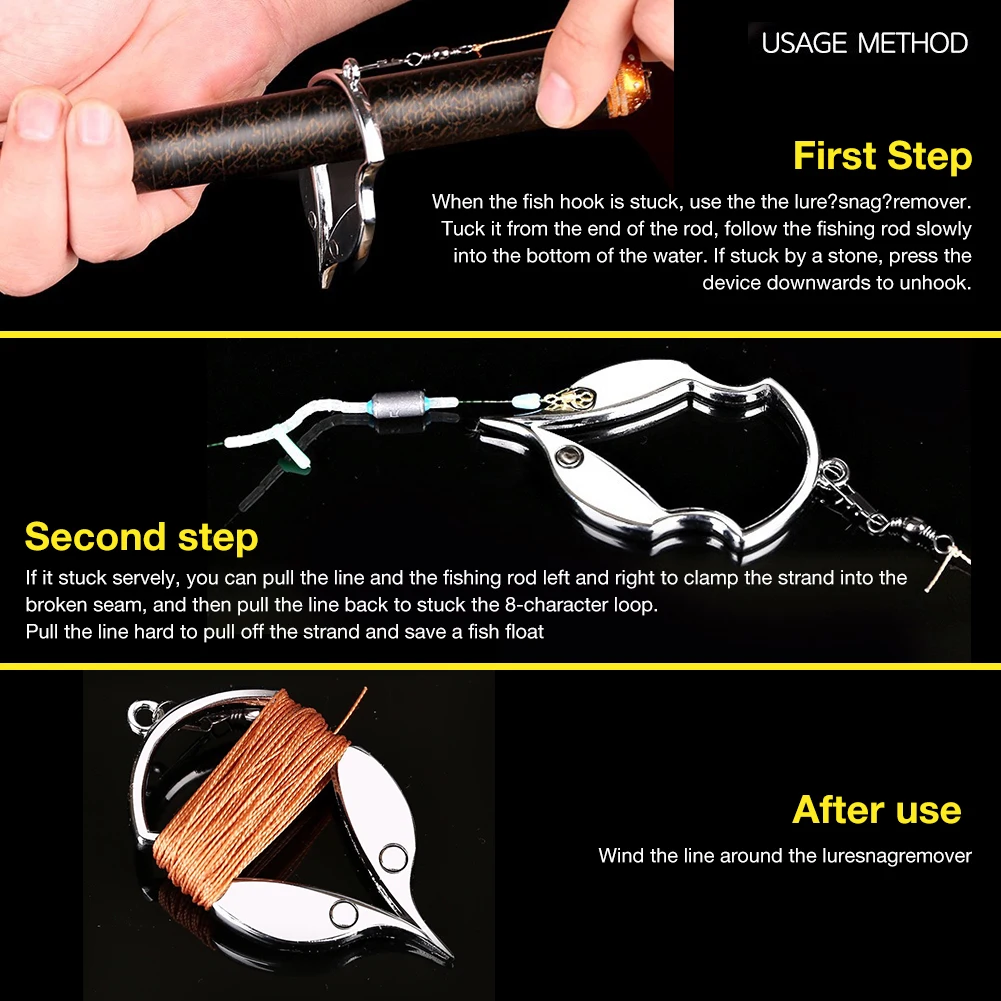 USAGE METHOD

First Step

When the fish hook is stuck, use the the lure?snag?remover. Tuck it from the end of the rod, follow the fishing rod slowly into the bottom of the water. If stuck by a stone, press the device downwards to unhook.

Second step

If it stuck servely, you can pull the line and the fishing rod left and right to clamp the strand into the broken seam, and then pull the line back to stuck the 8-character loop.
Pull the line hard to pull off the strand and save a fish float

After use

Wind the line around the luresnagremover