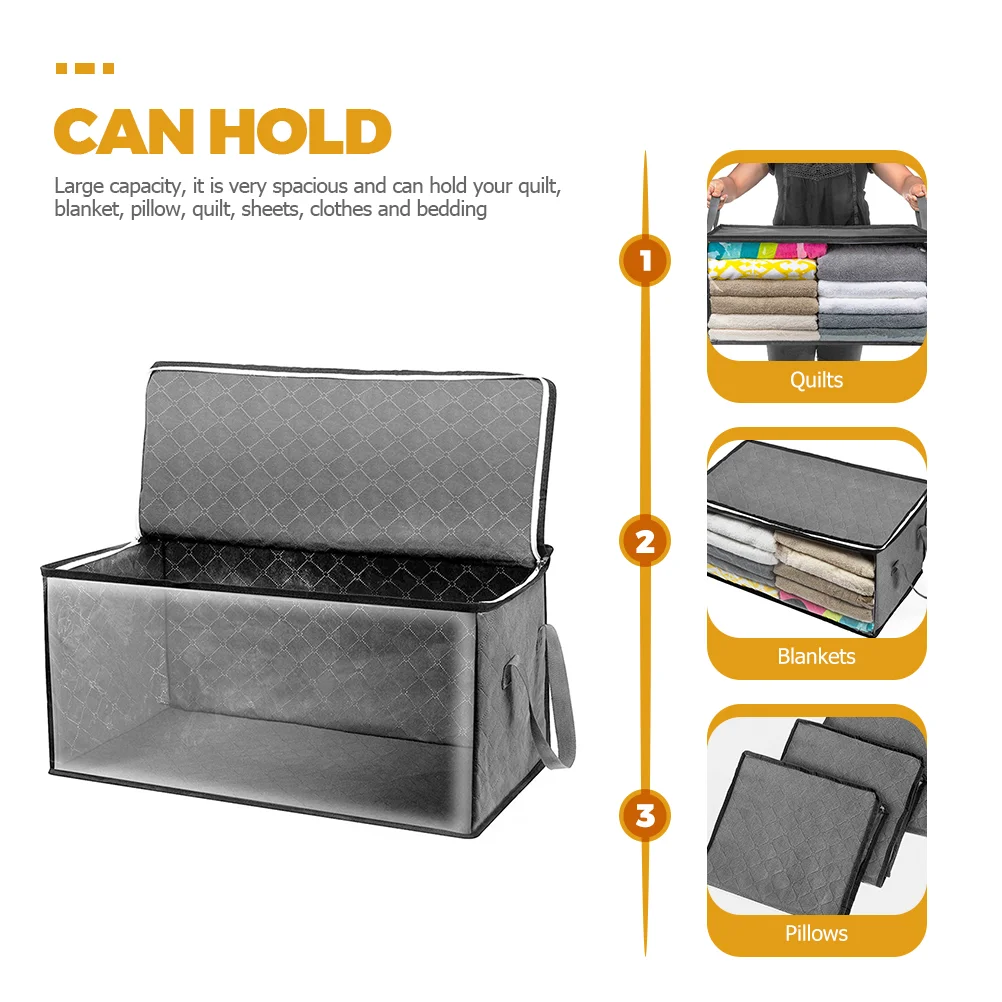 CAN HOLD

Large capacity, it is very spacious and can hold your quilt, blanket, pillow, quilt, sheets, clothes and bedding

1

Quilts

2

Blankets

3

Pillows