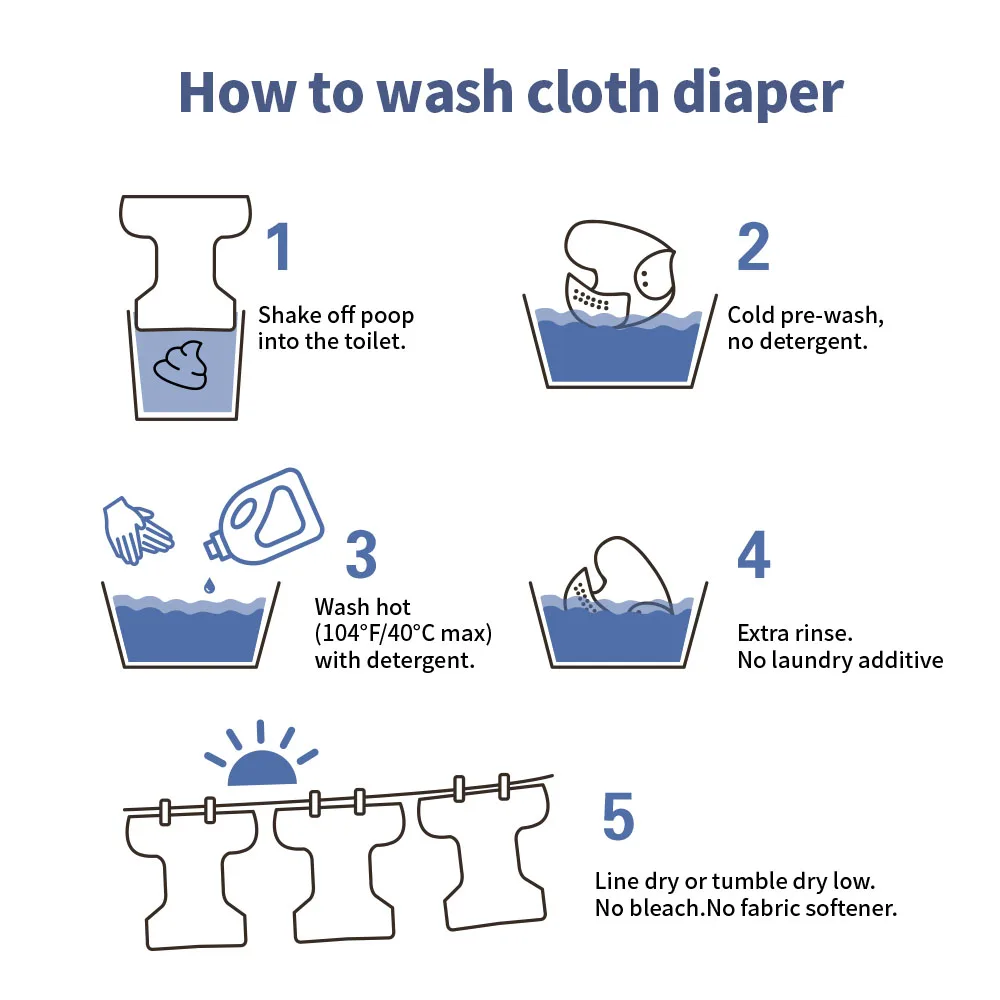 How to wash cloth diaper

1
Shake off poop into the toilet.

2
Cold pre-wash, no detergent.

3
Wash hot (104°F/40°C max) with detergent.

4
Extra rinse. No laundry additive

5
Line dry or tumble dry low. No bleach.No fabric softener.