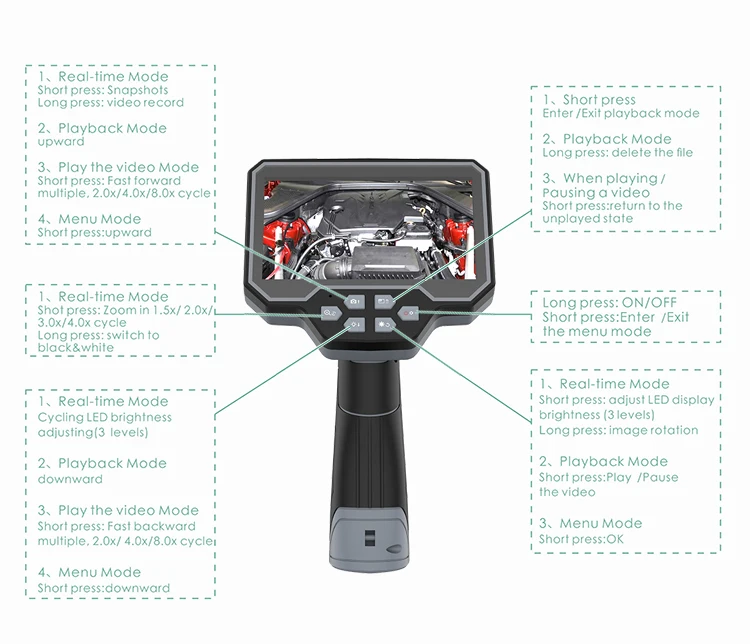 1、Real-time Mode
Short press: Snapshots
Long press: video record

2、Playback Mode
upward

3、Play the video Mode
Short press: Fast forward multiple, 2.0x/4.0x/8.0x cycle

4、Menu Mode
Short press:upward

1、Real-time Mode
Shot press: Zoom in 1.5x/ 2.0x/ 3.0x/4.0x cycle
Long press: switch to black&white

1、Real-time Mode
Cycling LED brightness adjusting(3 levels)

2、Playback Mode
downward

3、Play the video Mode
Short press: Fast backward multiple, 2.0x/ 4.0x/8.0x cycle

4、Menu Mode
Short press:downward

1、Short press
Enter /Exit playback mode

2、Playback Mode
Long press: delete the file

3、When playing / Pausing a video
Short press:return to the unplayed state

Long press: ON/OFF
Short press:Enter /Exit the menu mode

1、Real-time Mode
Short press: adjust LED display brightness (3 levels)
Long press: image rotation

2、Playback Mode
Short press:Play /Pause the video

3、Menu Mode
Short press:OK