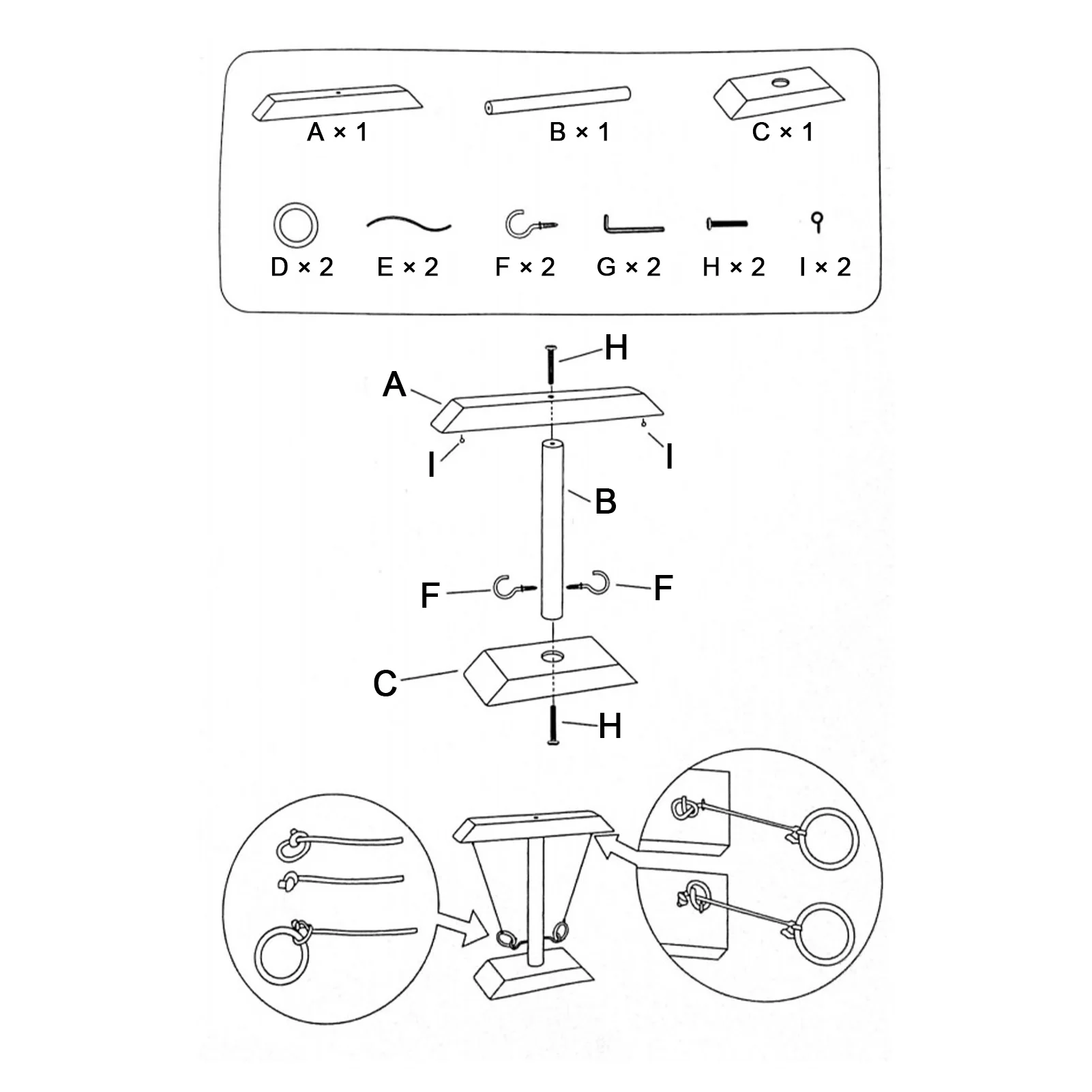 A × 1
B × 1
C × 1
D × 2
E × 2
F × 2
G × 2
H × 2
I × 2

H
A
I
I
B
F
F
C
H