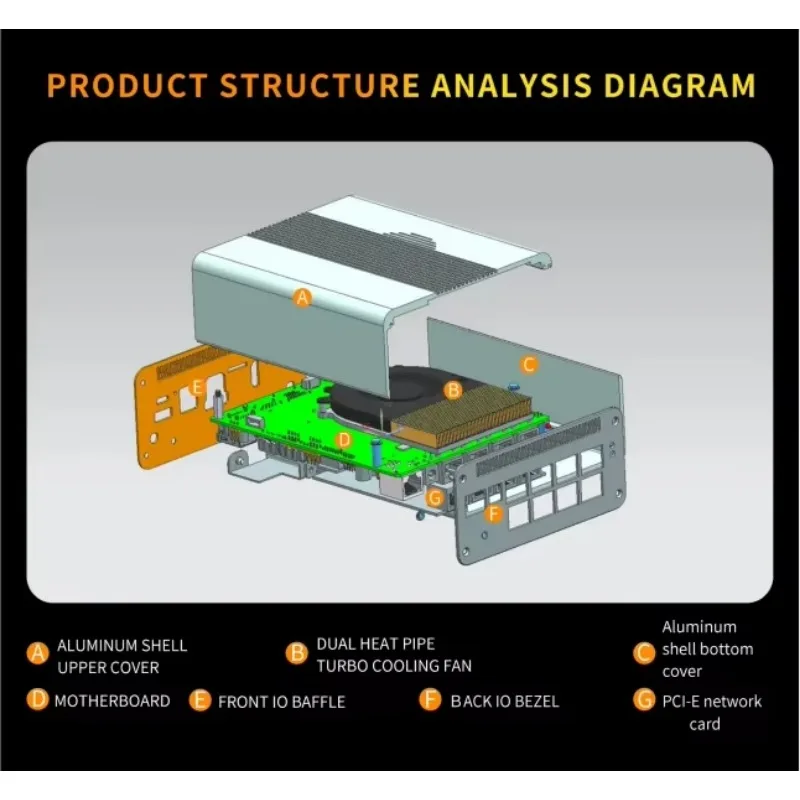 PRODUCT STRUCTURE ANALYSIS DIAGRAM

A

C

E

B

D

G

F

A ALUMINUM SHELL UPPER COVER

B DUAL HEAT PIPE TURBO COOLING FAN

C Aluminum shell bottom cover

D MOTHERBOARD

E FRONT IO BAFFLE

F BACK IO BEZEL

G PCI-E network card