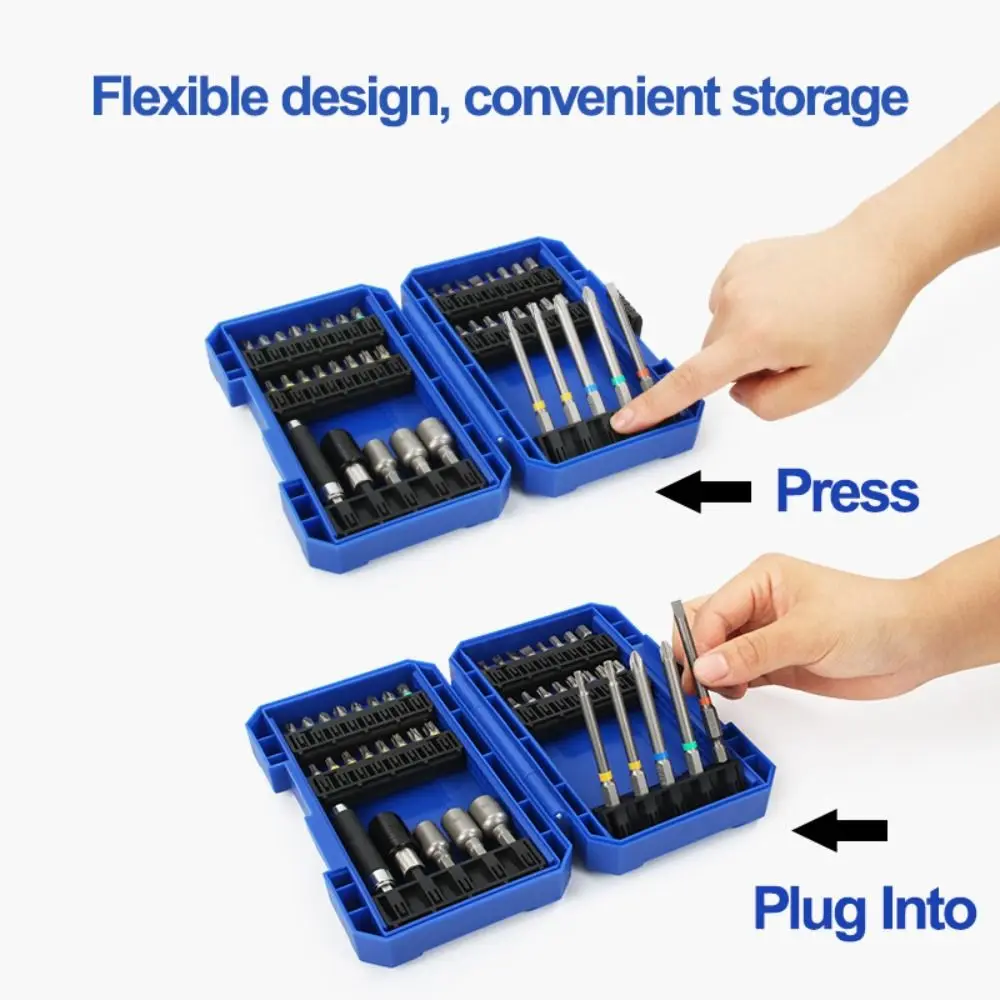 Flexible design, convenient storage

Press

Plug Into