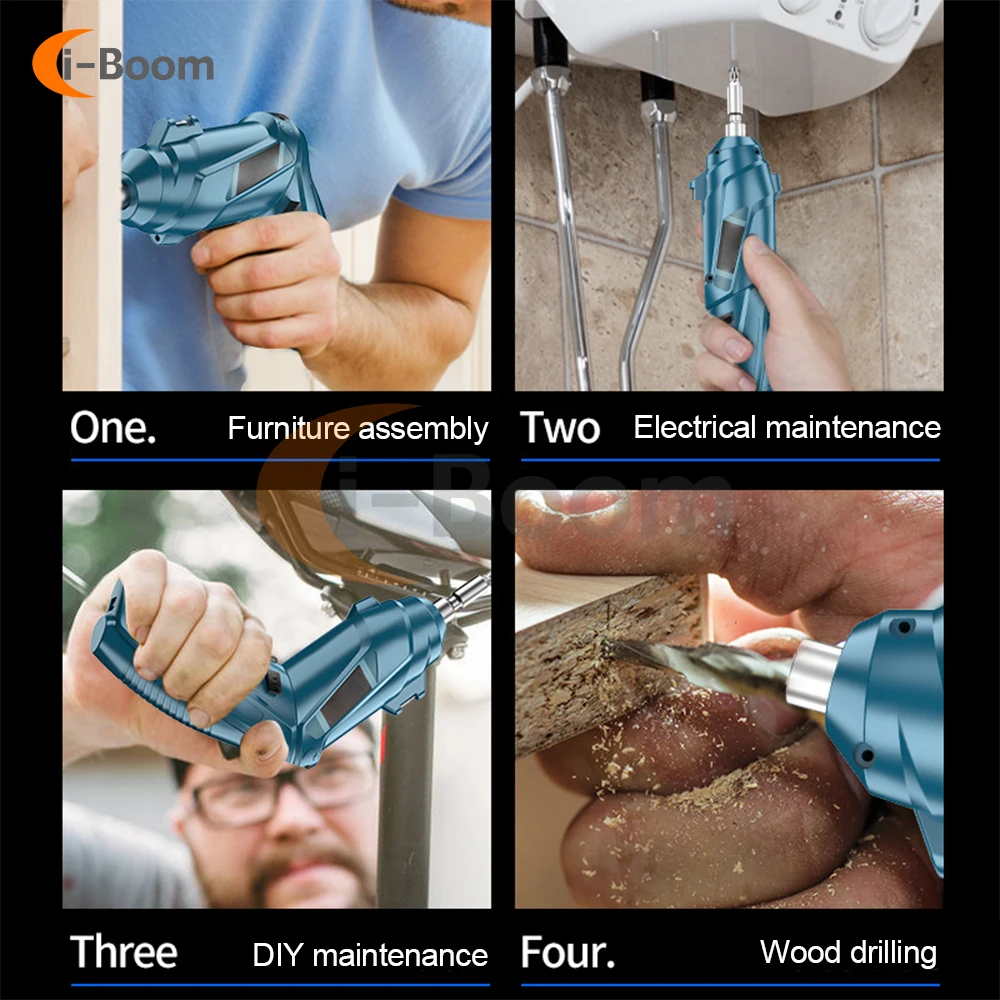 i-Boom

One. Furniture assembly

Two Electrical maintenance

i-Boom

Three DIY maintenance

Four. Wood drilling