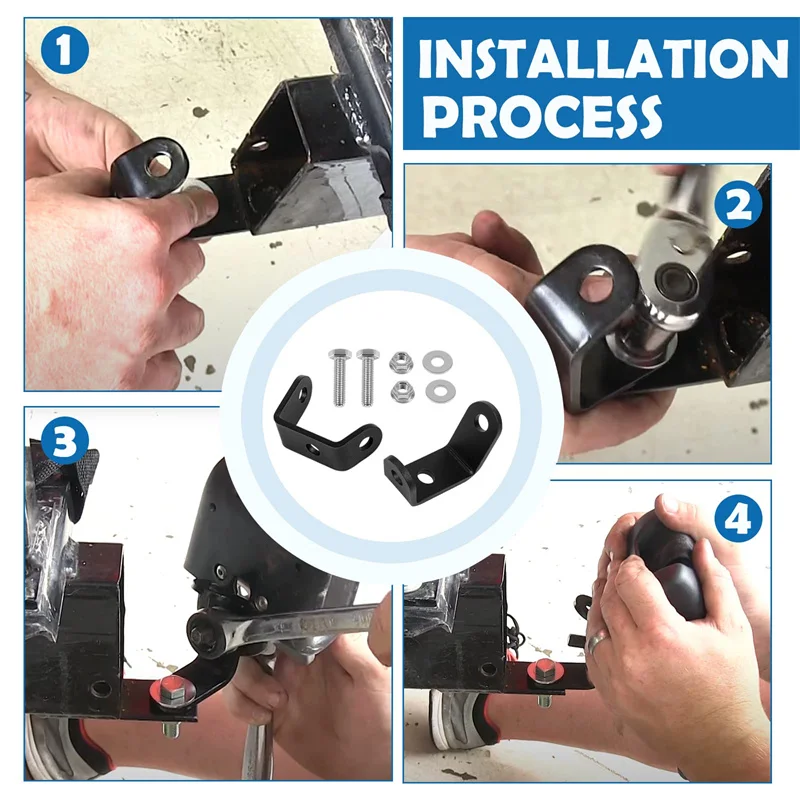 1

INSTALLATION PROCESS

2

3

4