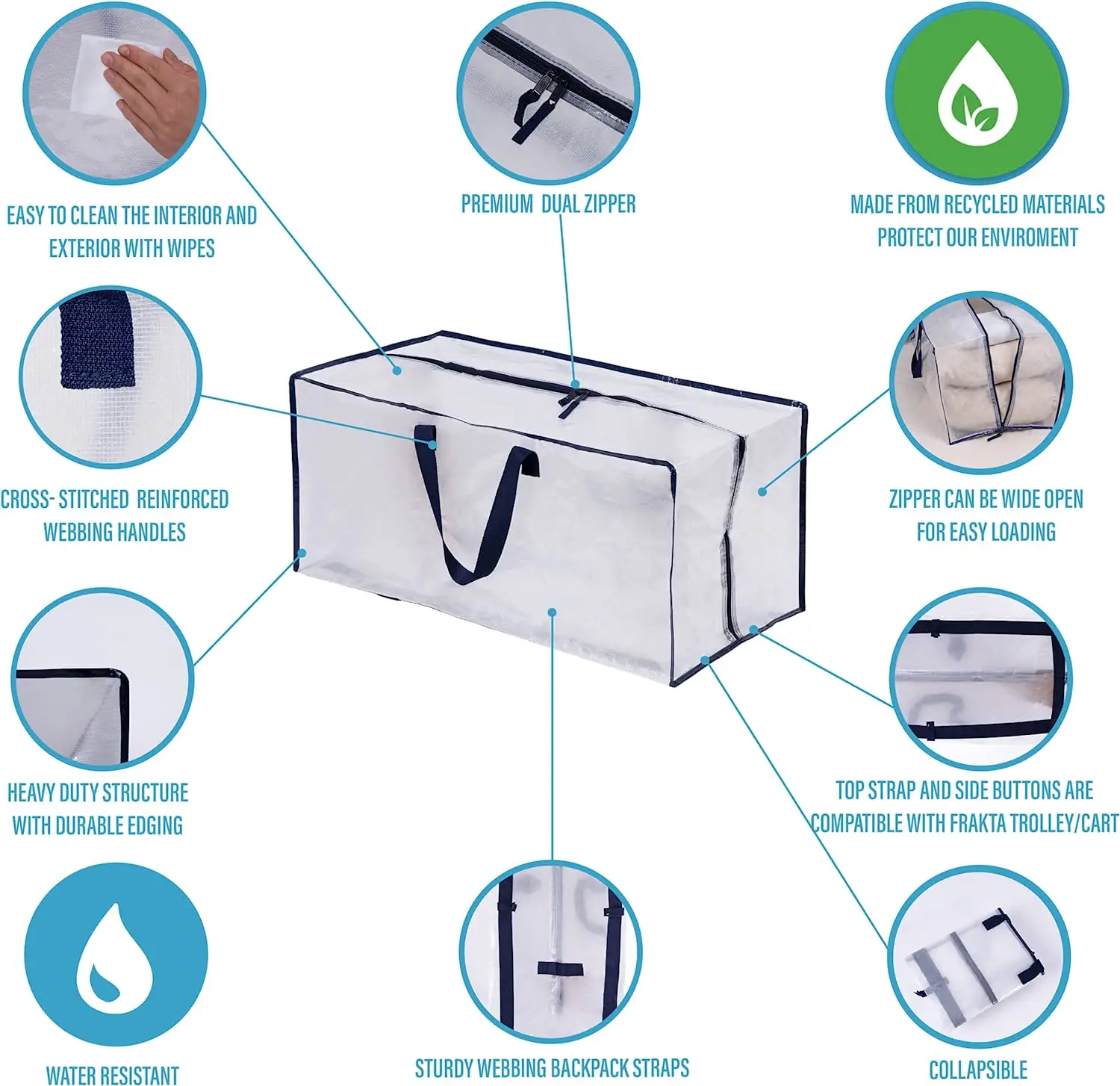 EASY TO CLEAN THE INTERIOR AND EXTERIOR WITH WIPES

PREMIUM DUAL ZIPPER

MADE FROM RECYCLED MATERIALS PROTECT OUR ENVIROMENT

CROSS- STITCHED REINFORCED WEBBING HANDLES

ZIPPER CAN BE WIDE OPEN FOR EASY LOADING

HEAVY DUTY STRUCTURE WITH DURABLE EDGING

TOP STRAP AND SIDE BUTTONS ARE COMPATIBLE WITH FRAKTA TROLLEY/CART

WATER RESISTANT

STURDY WEBBING BACKPACK STRAPS

COLLAPSIBLE