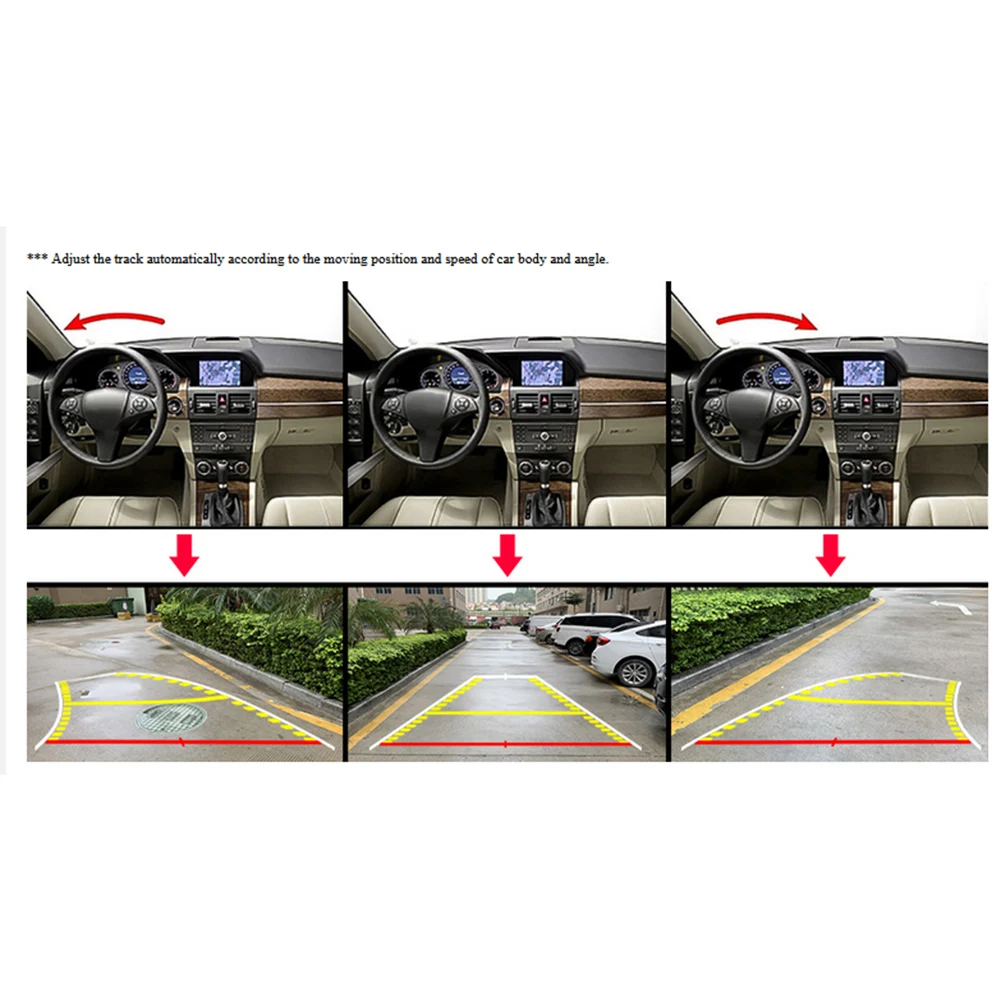 *** Adjust the track automatically according to the moving position and speed of car body and angle.