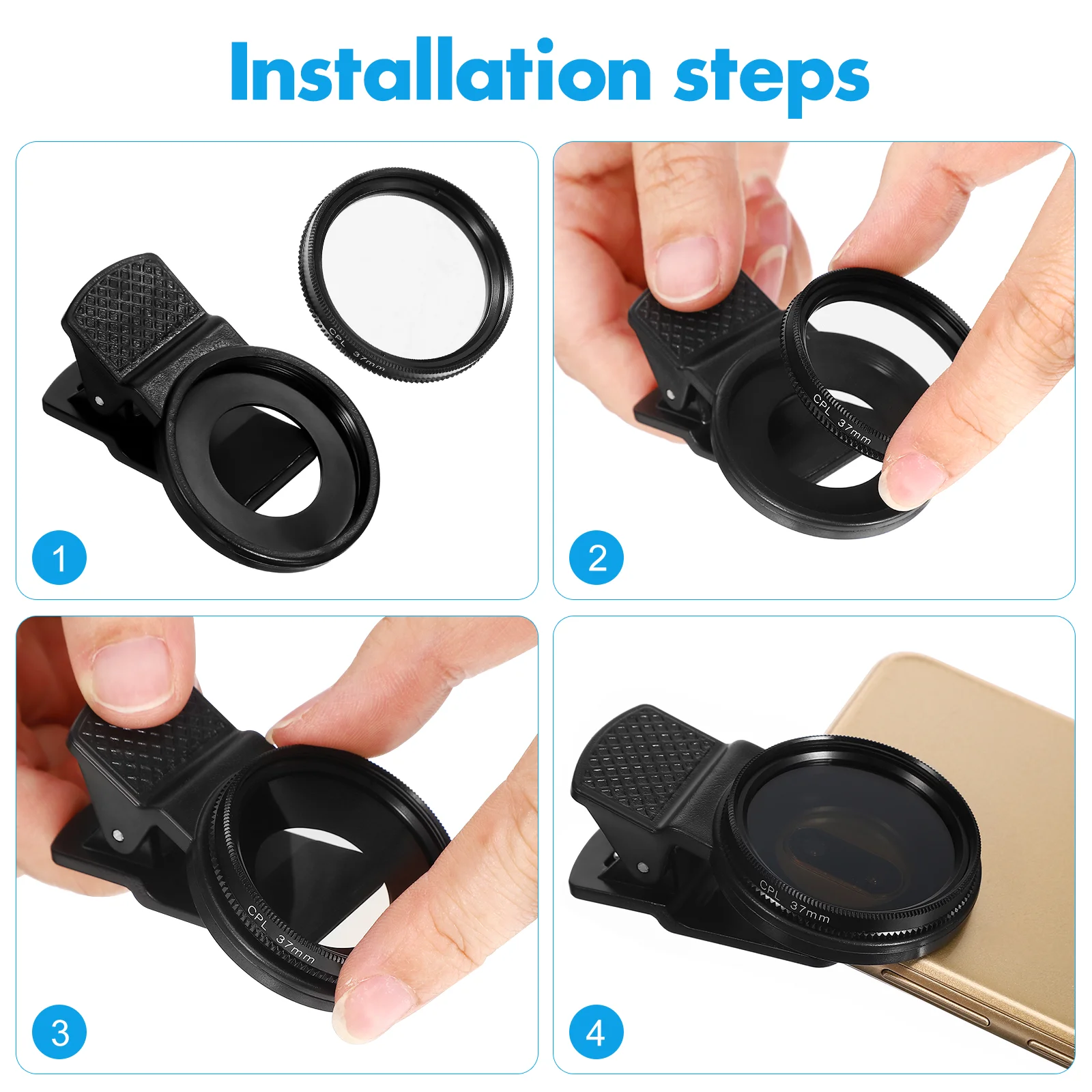 Installation steps

CPL 37mm

1

CPL 37mm

2

CPL 37mm

3

CPL 37mm

4