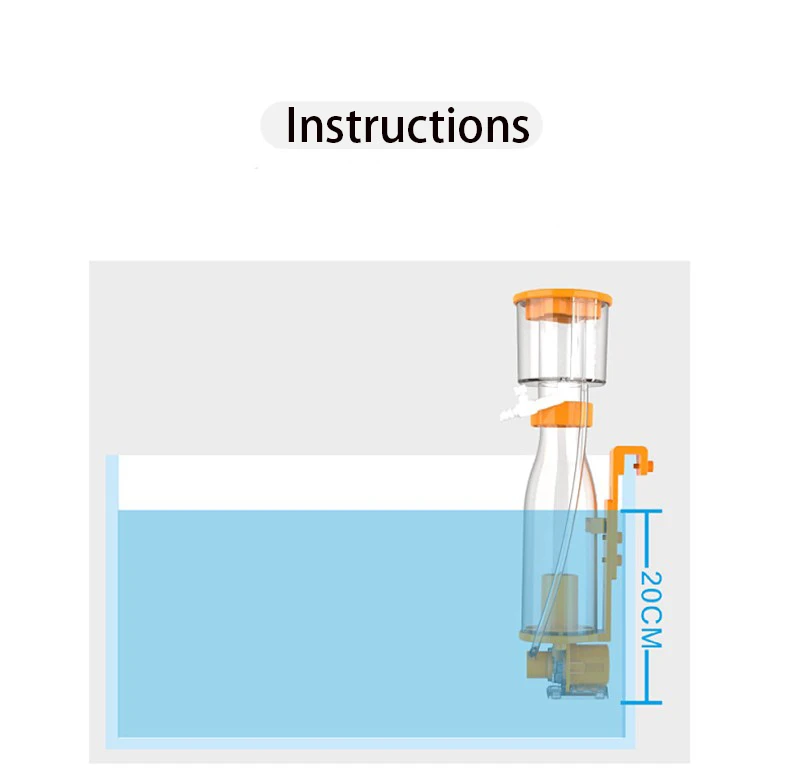 Instructions

20CM