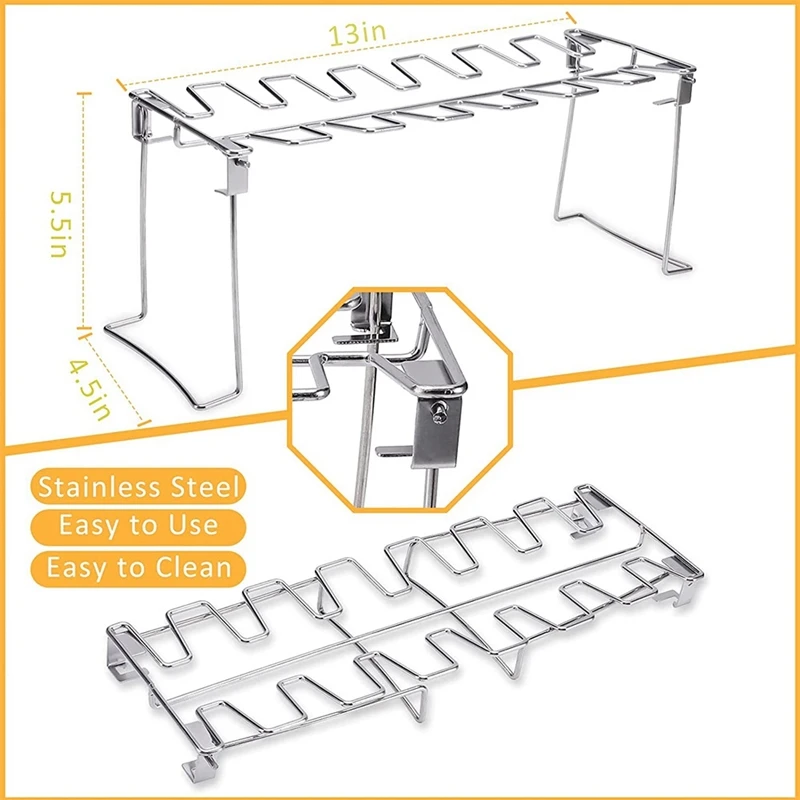 13in

5.5in

4.5in

Stainless Steel

Easy to Use

Easy to Clean