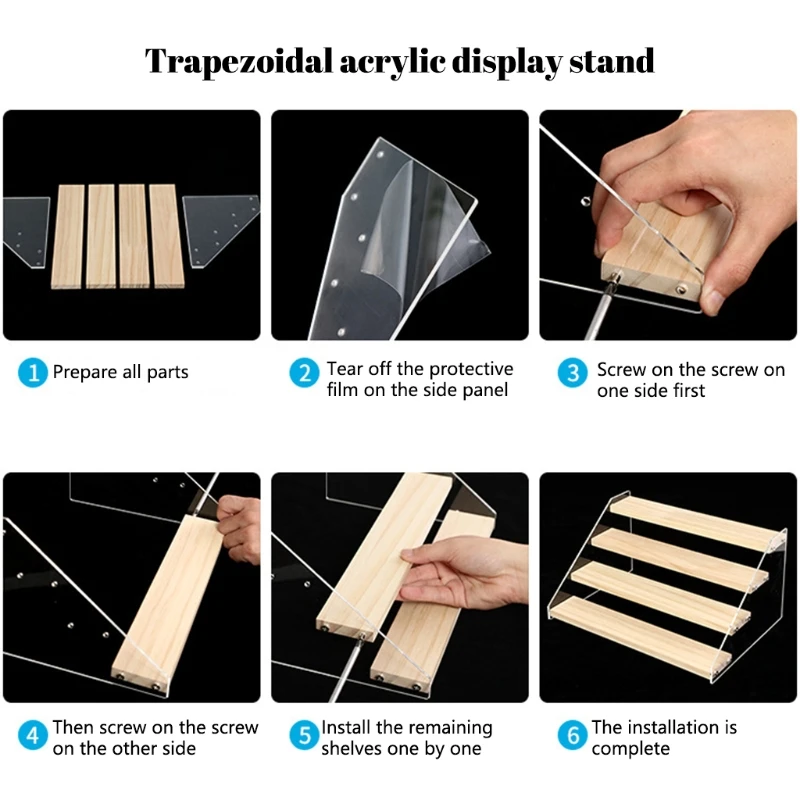 Trapezoidal acrylic display stand

1 Prepare all parts

2 Tear off the protective film on the side panel

3 Screw on the screw on one side first

4 Then screw on the screw on the other side

5 Install the remaining shelves one by one

6 The installation is complete