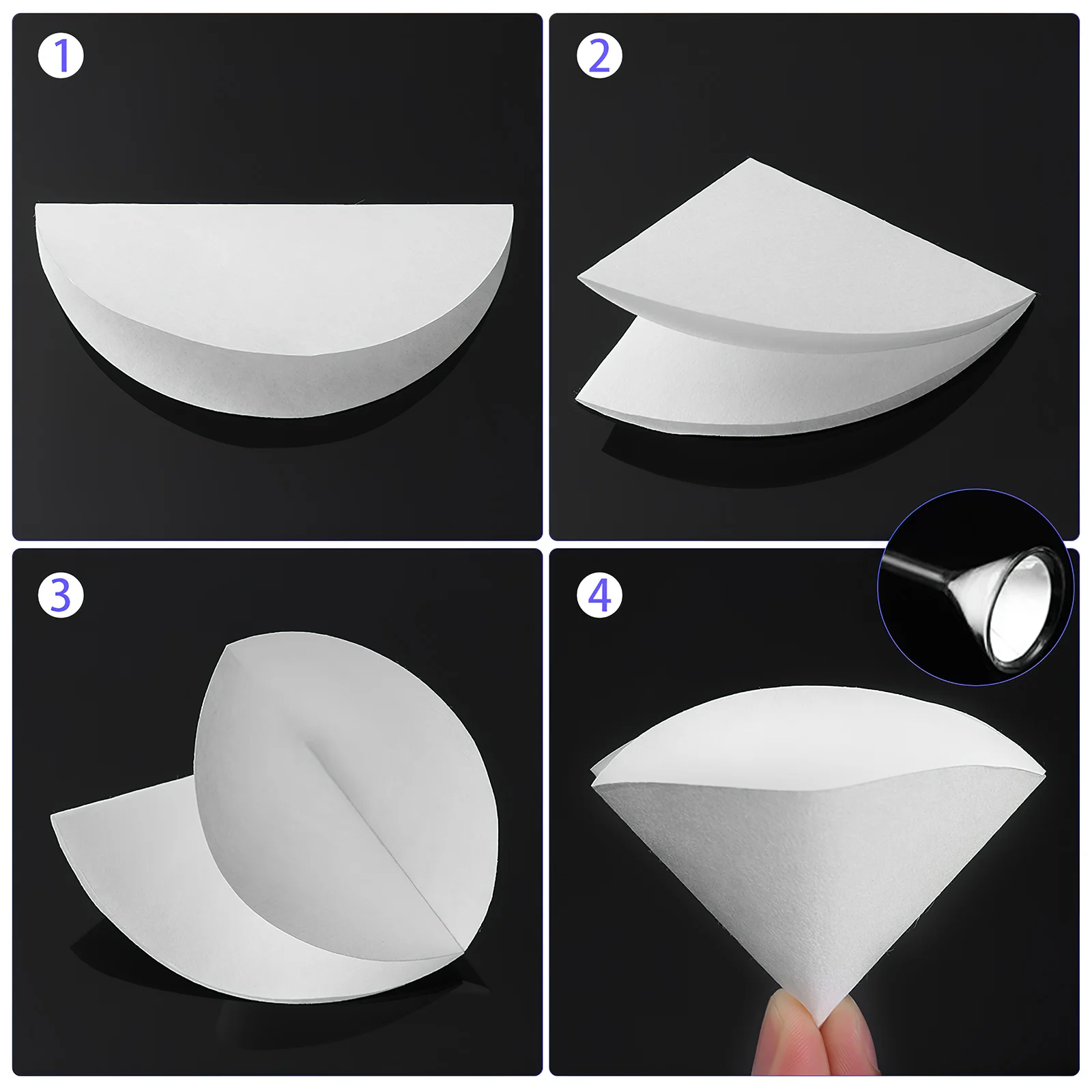 1

2

3

4