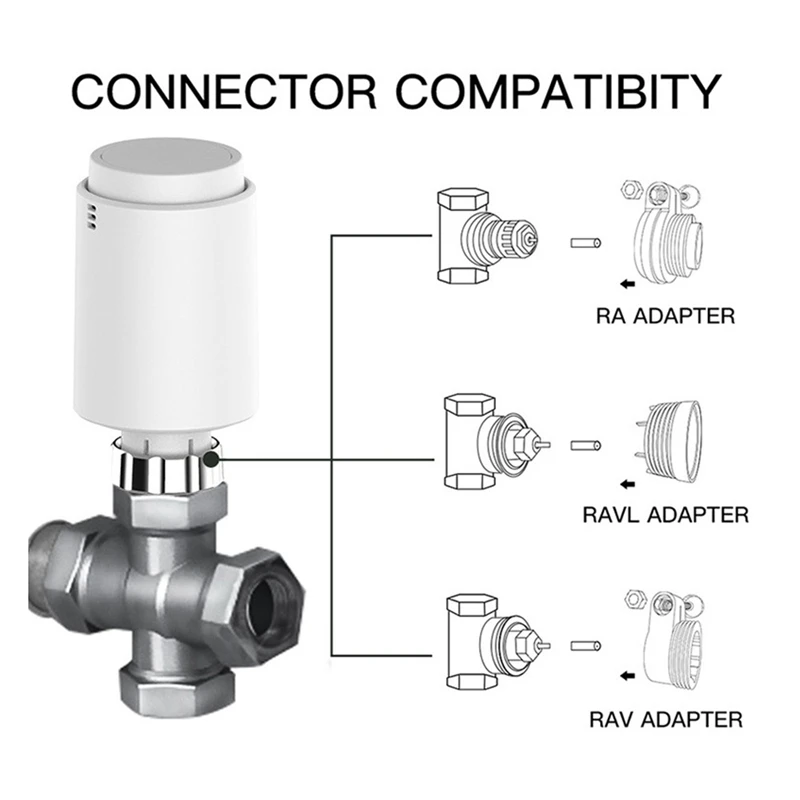 CONNECTOR COMPATIBITY

RA ADAPTER

RAVL ADAPTER

RAV ADAPTER