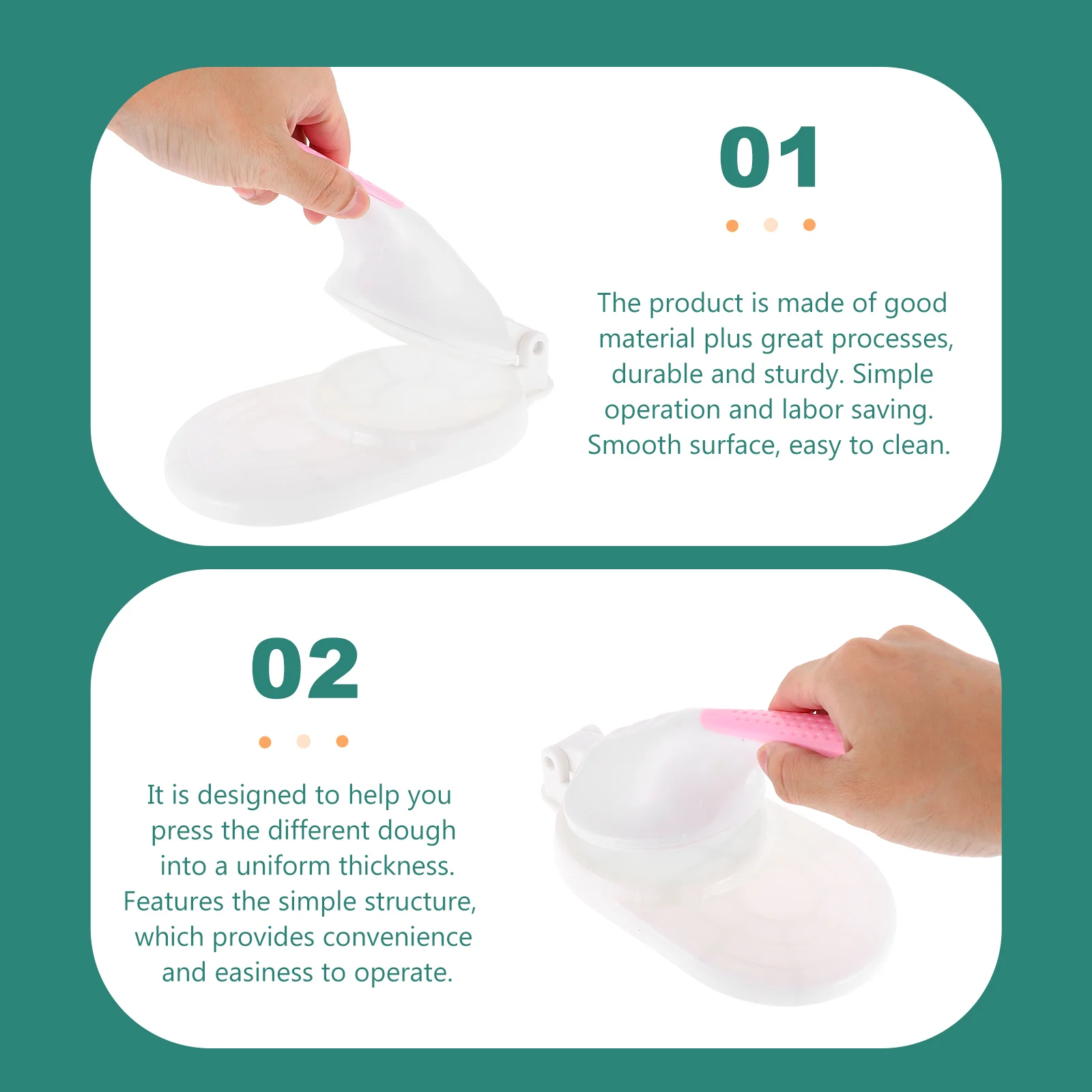 01

The product is made of good material plus great processes, durable and sturdy. Simple operation and labor saving. Smooth surface, easy to clean.

02

It is designed to help you press the different dough into a uniform thickness. Features the simple structure, which provides convenience and easiness to operate.