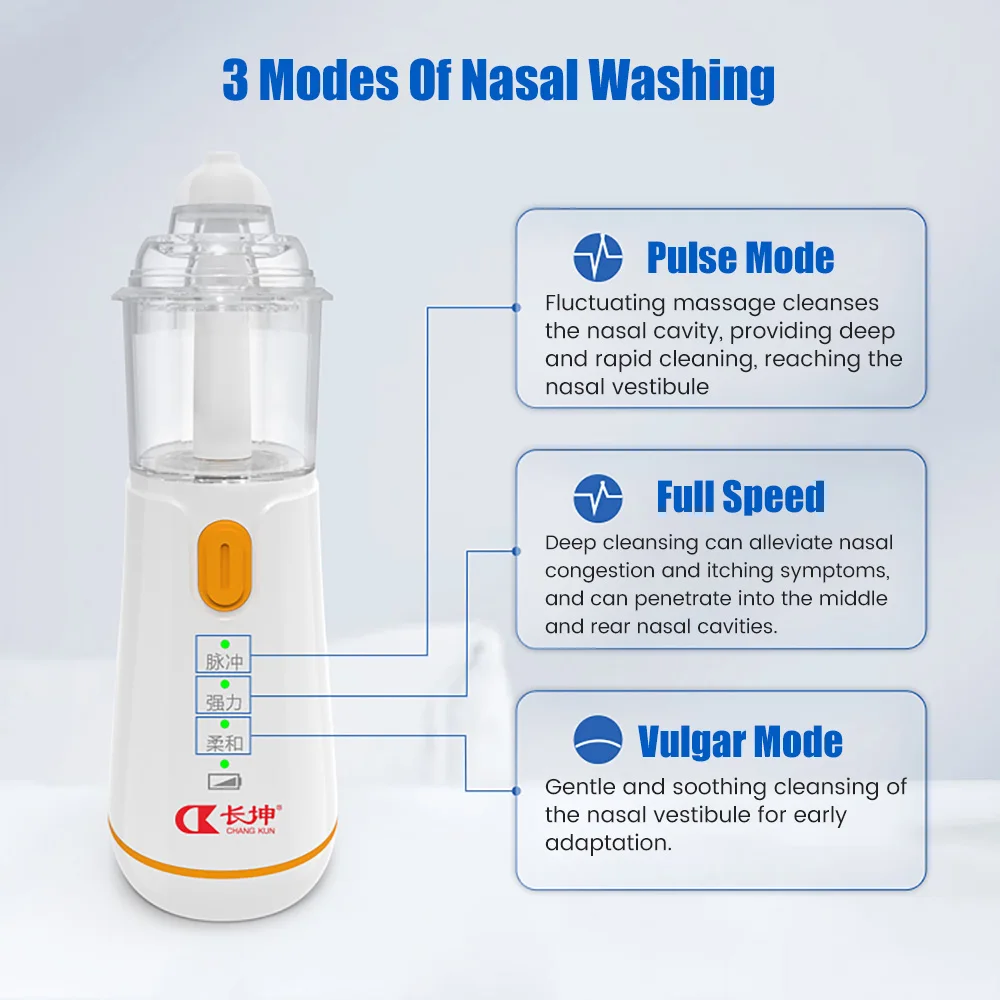 3 Modes Of Nasal Washing

Pulse Mode
Fluctuating massage cleanses the nasal cavity, providing deep and rapid cleaning, reaching the nasal vestibule

Full Speed
Deep cleansing can alleviate nasal congestion and itching symptoms, and can penetrate into the middle and rear nasal cavities.

Vulgar Mode
Gentle and soothing cleansing of the nasal vestibule for early adaptation.

脉冲
强力
柔和

CK 长坤®
CHANG KUN