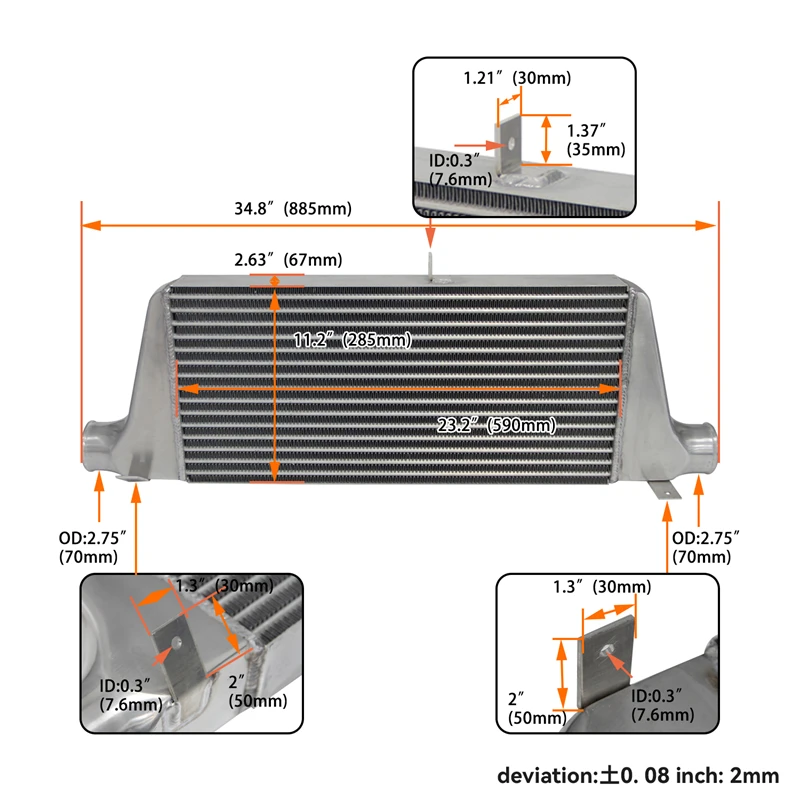 1.21″ (30mm)

1.37″ (35mm)

ID:0.3″ (7.6mm)

34.8″ (885mm)

2.63″ (67mm)

11.2″ (285mm)

23.2″ (590mm)

OD:2.75″ (70mm)

OD:2.75″ (70mm)

1.3″ (30mm)

ID:0.3″ (7.6mm)

2″ (50mm)

1.3″ (30mm)

2″ (50mm)

ID:0.3″ (7.6mm)

deviation:±0. 08 inch: 2mm