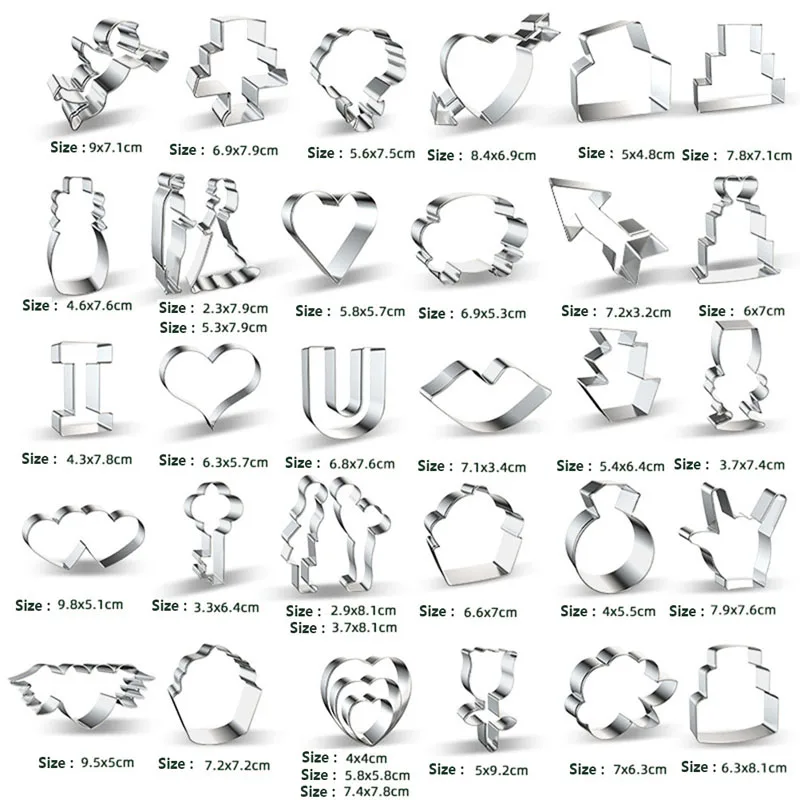 Size : 9x7.1cm Size : 6.9x7.9cm Size : 5.6x7.5cm Size : 8.4x6.9cm Size : 5x4.8cm Size : 7.8x7.1cm

Size : 4.6x7.6cm Size : 2.3x7.9cm Size : 5.3x7.9cm Size : 5.8x5.7cm Size : 6.9x5.3cm Size : 7.2x3.2cm Size : 6x7cm

Size : 4.3x7.8cm Size : 6.3x5.7cm Size : 6.8x7.6cm Size : 7.1x3.4cm Size : 5.4x6.4cm Size : 3.7x7.4cm

Size : 9.8x5.1cm Size : 3.3x6.4cm Size : 2.9x8.1cm Size : 3.7x8.1cm Size : 6.6x7cm Size : 4x5.5cm Size : 7.9x7.6cm

Size : 9.5x5cm Size : 7.2x7.2cm Size : 4x4cm Size : 5.8x5.8cm Size : 7.4x7.8cm Size : 5x9.2cm Size : 7x6.3cm Size : 6.3x8.1cm