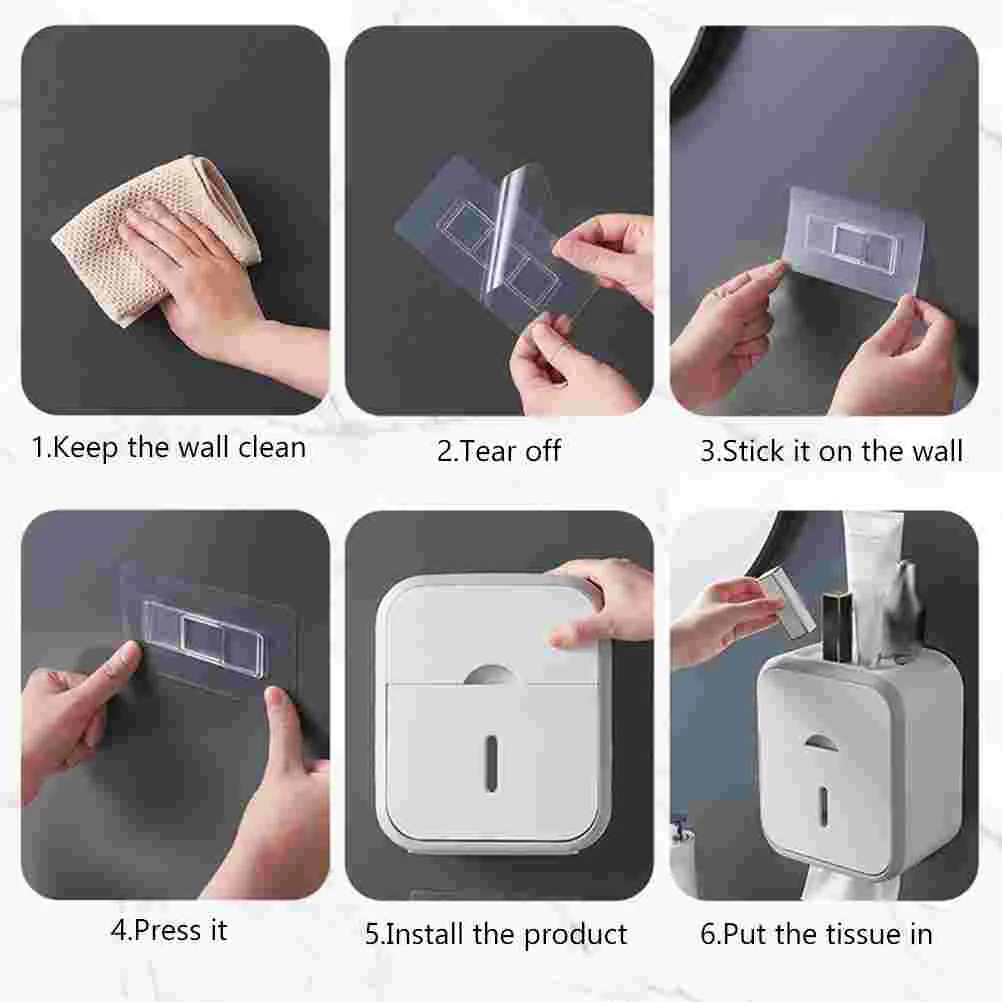 1.Keep the wall clean

2.Tear off

3.Stick it on the wall

4.Press it

5.Install the product

6.Put the tissue in