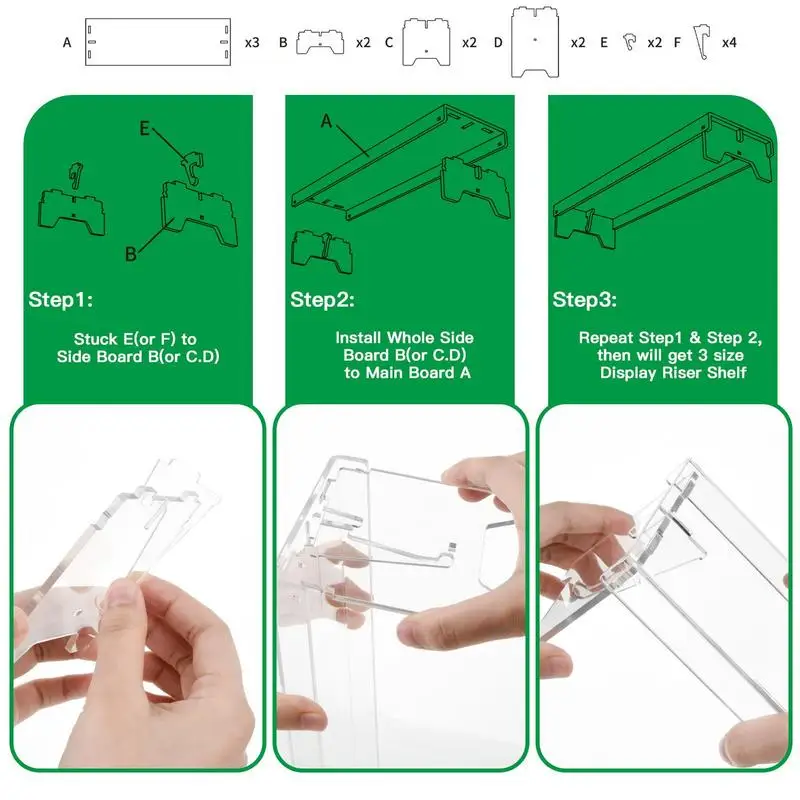 A x3 B x2 C x2 D x2 E x2 F x4

E

B

Step1:

Stuck E(or F) to Side Board B(or C.D)

A

Step2:

Install Whole Side Board B(or C.D) to Main Board A

Step3:

Repeat Step1 & Step 2, then will get 3 size Display Riser Shelf