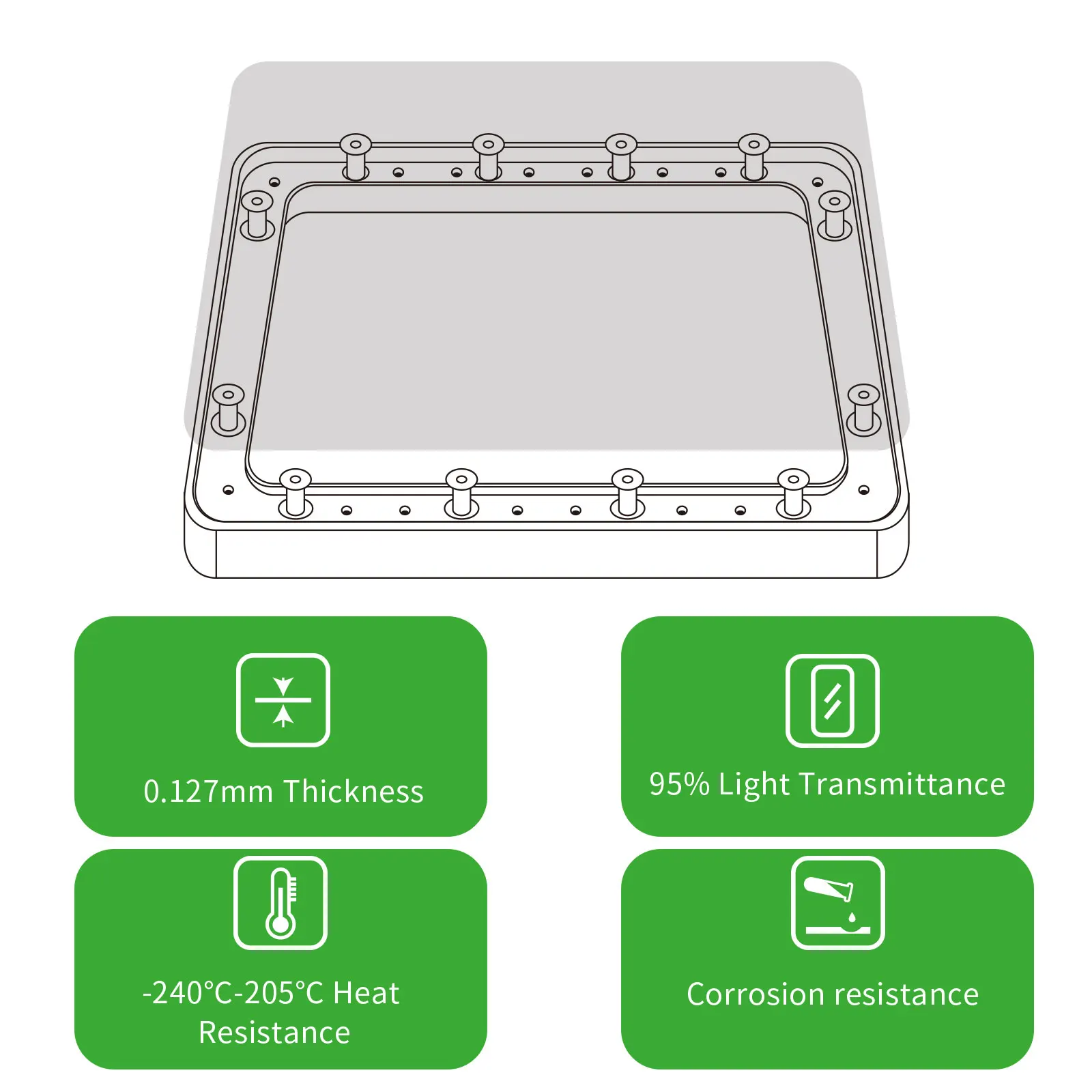 0.127mm Thickness

95% Light Transmittance

-240°C-205°C Heat Resistance

Corrosion resistance