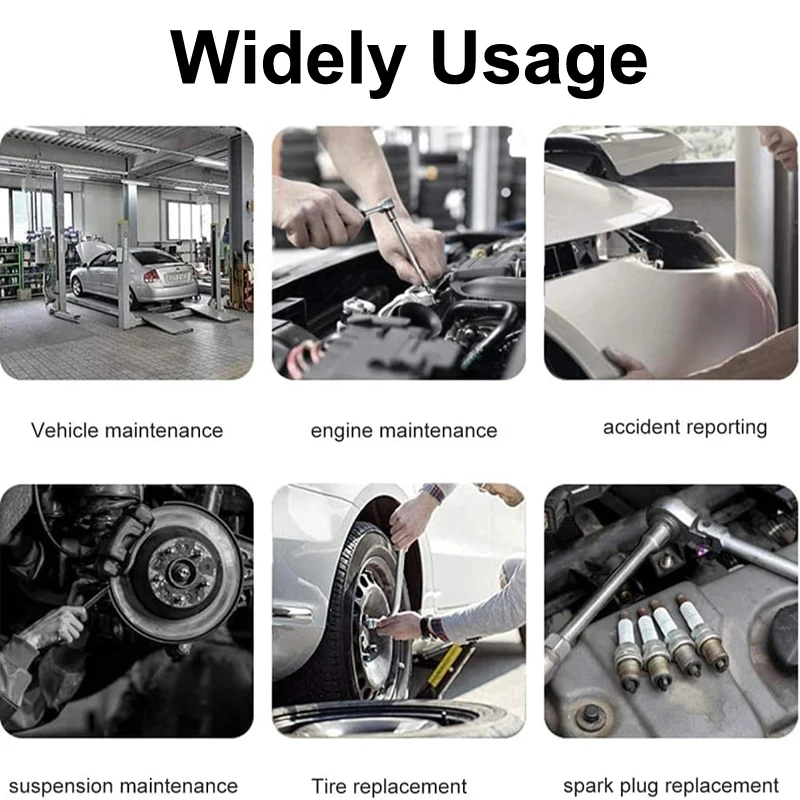 Widely Usage

Vehicle maintenance

engine maintenance

accident reporting

suspension maintenance

Tire replacement

spark plug replacement