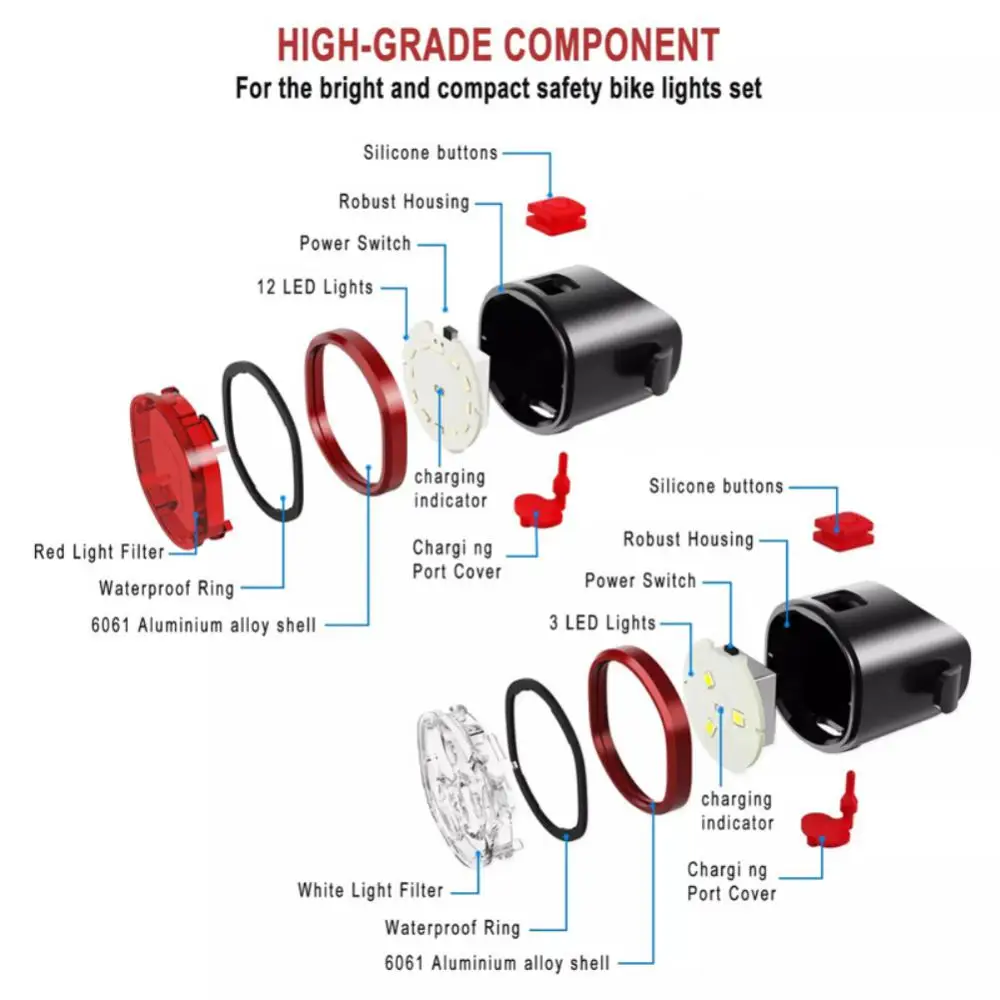 HIGH-GRADE COMPONENT
For the bright and compact safety bike lights set

Silicone buttons
Robust Housing
Power Switch
12 LED Lights
charging indicator
Chargi ng Port Cover
Red Light Filter
Waterproof Ring
6061 Aluminium alloy shell

Silicone buttons
Robust Housing
Power Switch
3 LED Lights
charging indicator
Chargi ng Port Cover
White Light Filter
Waterproof Ring
6061 Aluminium alloy shell