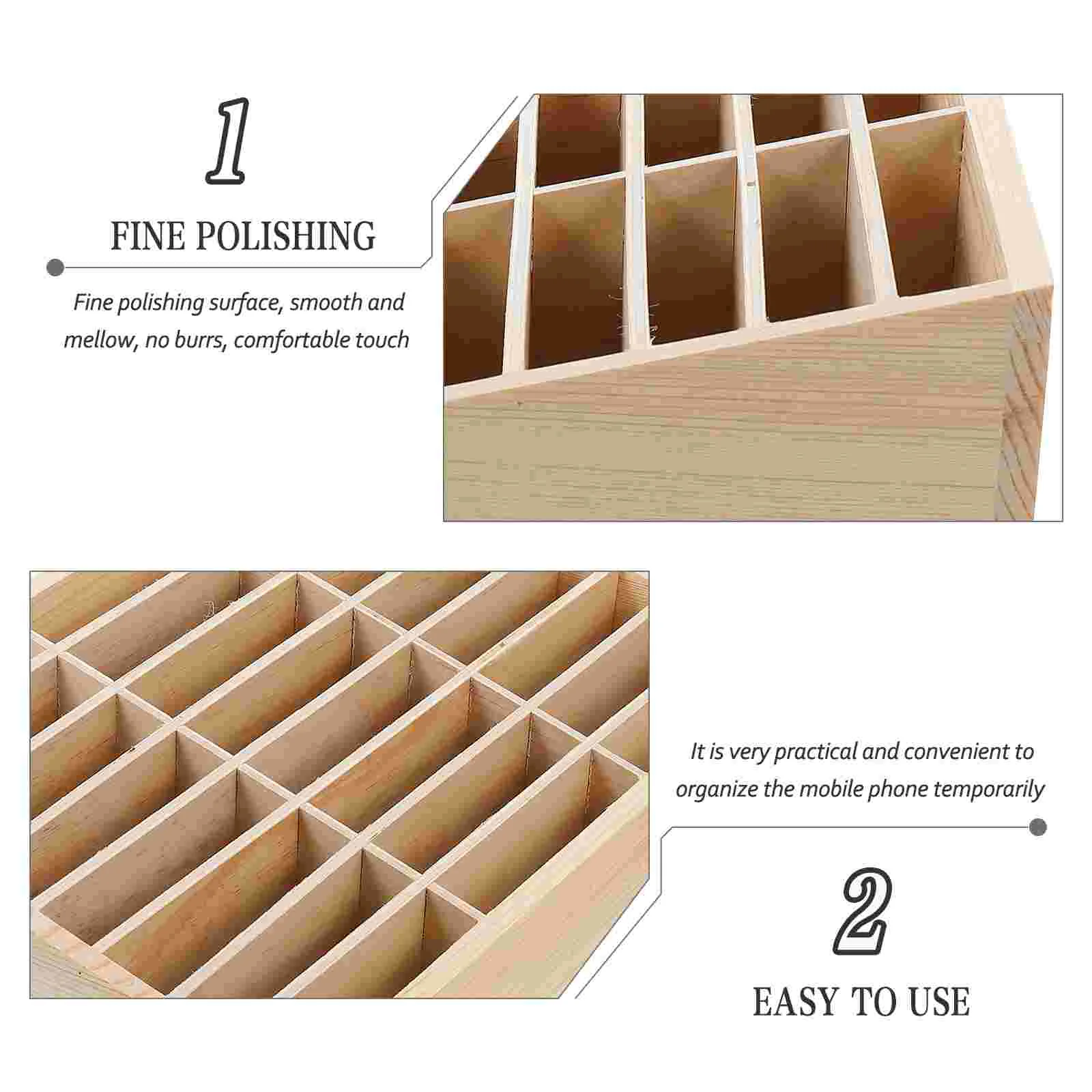 1

FINE POLISHING

Fine polishing surface, smooth and mellow, no burrs, comfortable touch

It is very practical and convenient to organize the mobile phone temporarily

2

EASY TO USE