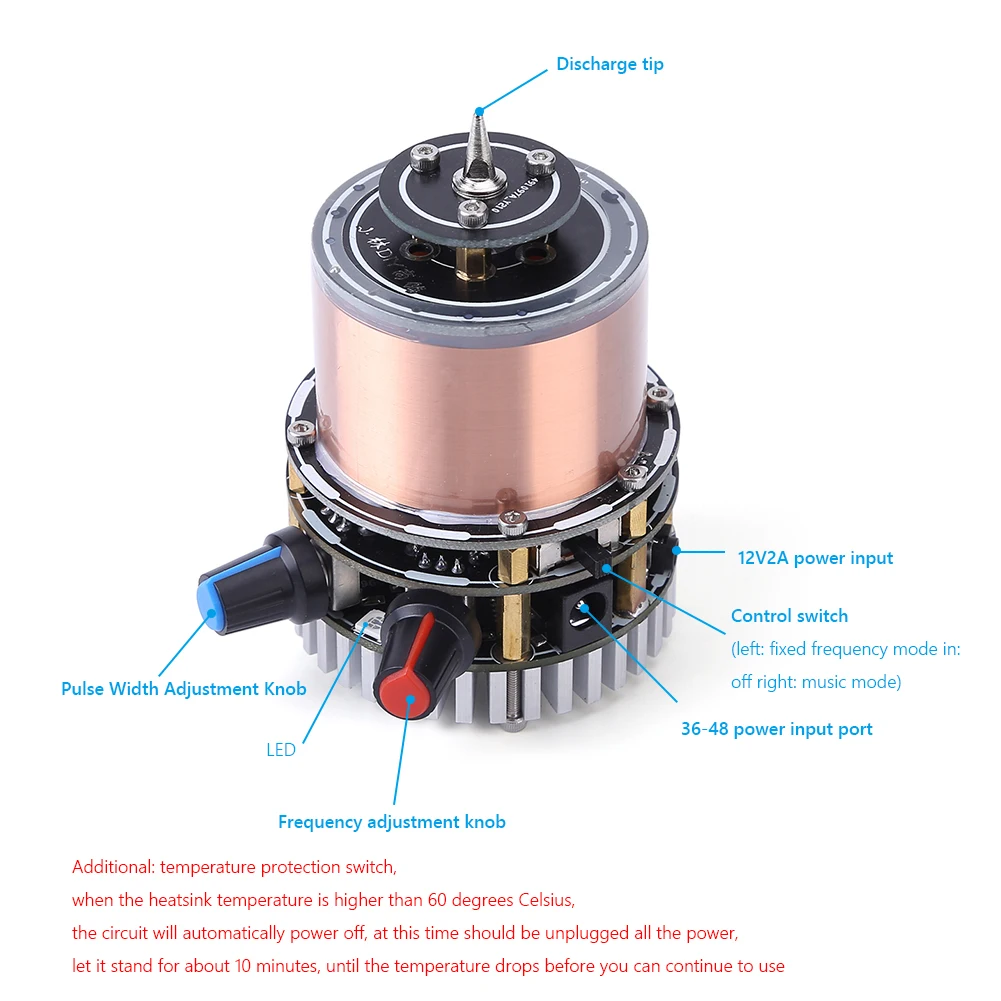 Discharge tip

12V2A power input

Control switch
(left: fixed frequency mode in: off right: music mode)

36-48 power input port

Pulse Width Adjustment Knob

LED

Frequency adjustment knob

Additional: temperature protection switch,
when the heatsink temperature is higher than 60 degrees Celsius,
the circuit will automatically power off, at this time should be unplugged all the power,
let it stand for about 10 minutes, until the temperature drops before you can continue to use