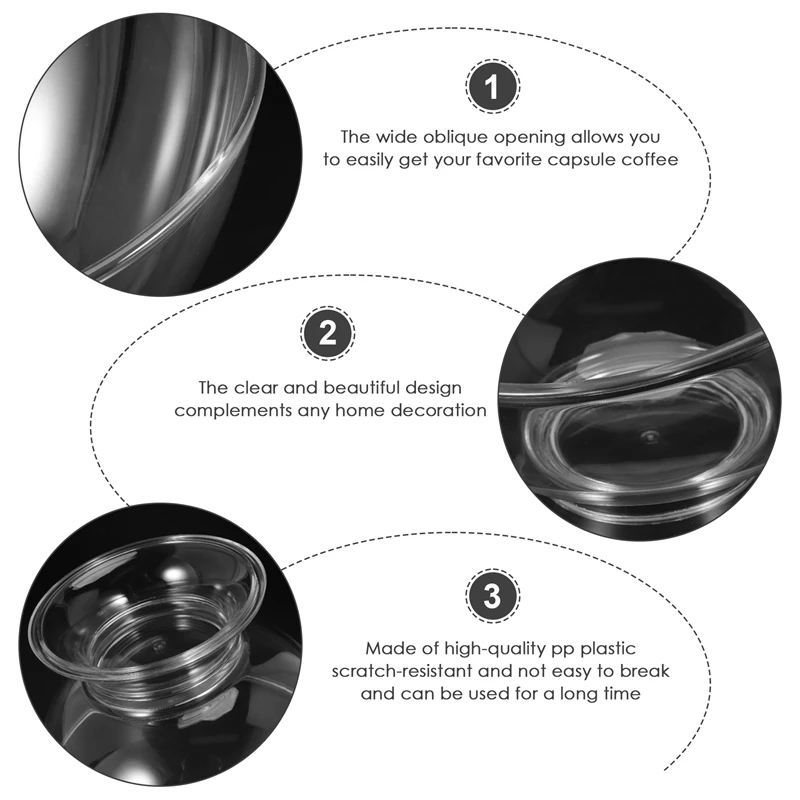 1

The wide oblique opening allows you to easily get your favorite capsule coffee

2

The clear and beautiful design complements any home decoration

3

Made of high-quality pp plastic scratch-resistant and not easy to break and can be used for a long time