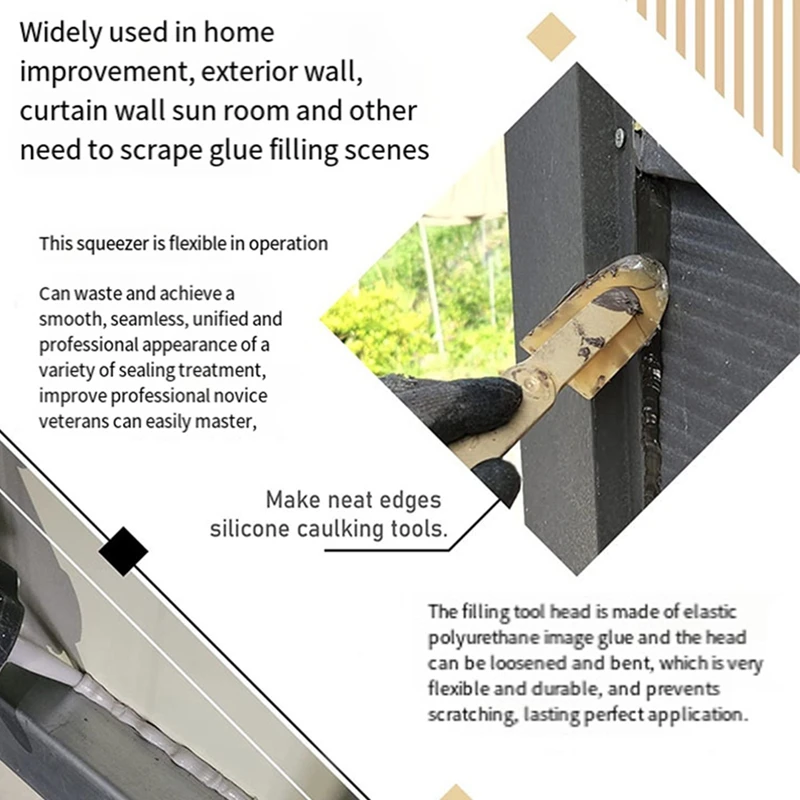 Widely used in home improvement, exterior wall, curtain wall sun room and other need to scrape glue filling scenes

This squeezer is flexible in operation

Can waste and achieve a smooth, seamless, unified and professional appearance of a variety of sealing treatment, improve professional novice veterans can easily master,

Make neat edges silicone caulking tools.

The filling tool head is made of elastic polyurethane image glue and the head can be loosened and bent, which is very flexible and durable, and prevents scratching, lasting perfect application.