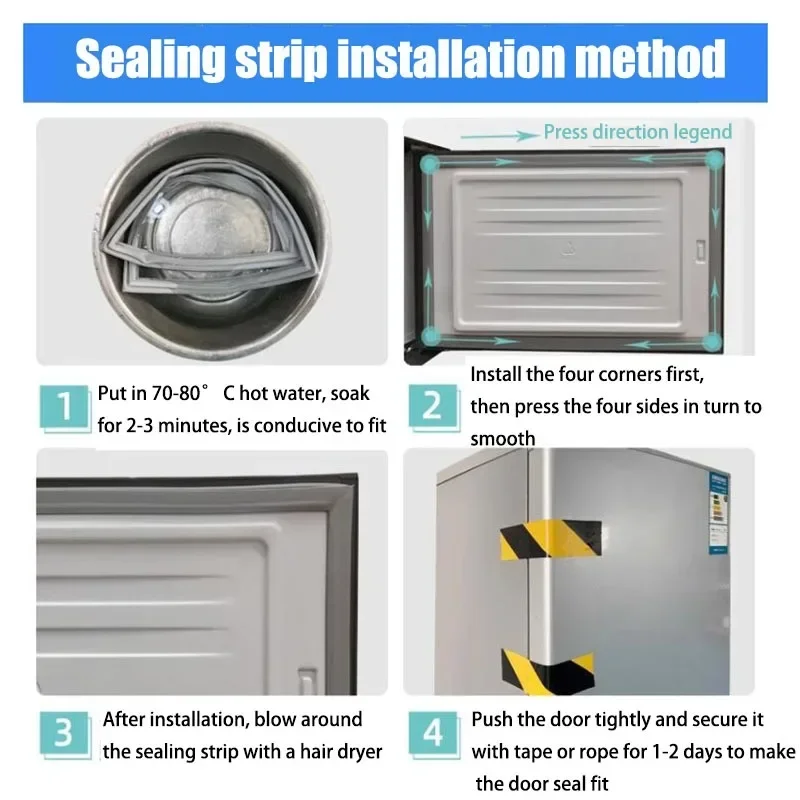 Sealing strip installation method

Press direction legend

1 Put in 70-80° C hot water, soak for 2-3 minutes, is conducive to fit

2 Install the four corners first, then press the four sides in turn to smooth

3 After installation, blow around the sealing strip with a hair dryer

4 Push the door tightly and secure it with tape or rope for 1-2 days to make the door seal fit