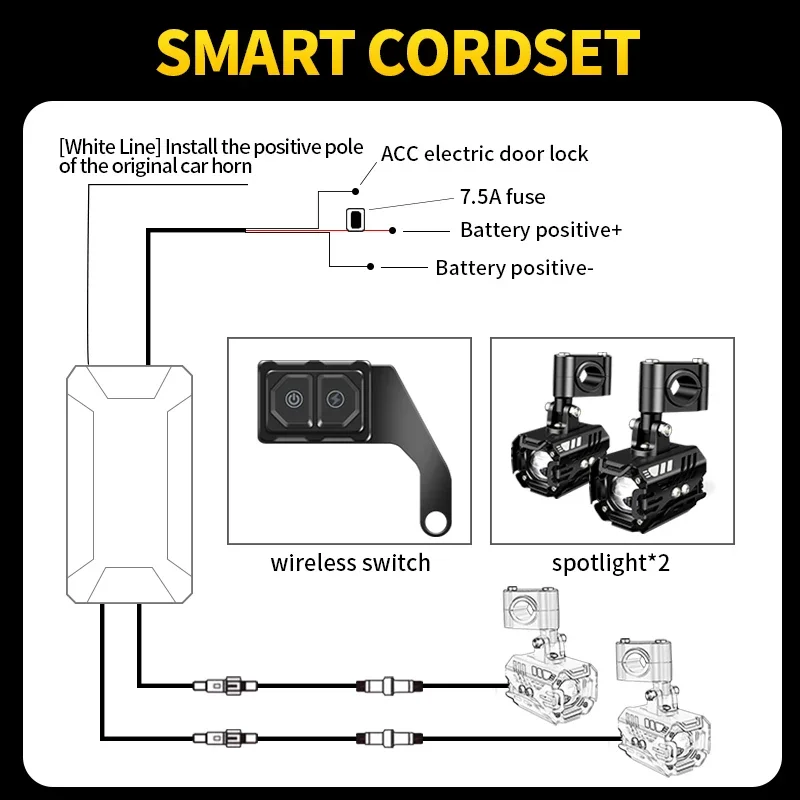 SMART CORDSET

[White Line] Install the positive pole of the original car horn

ACC electric door lock

7.5A fuse

Battery positive+

Battery positive-

wireless switch

spotlight*2