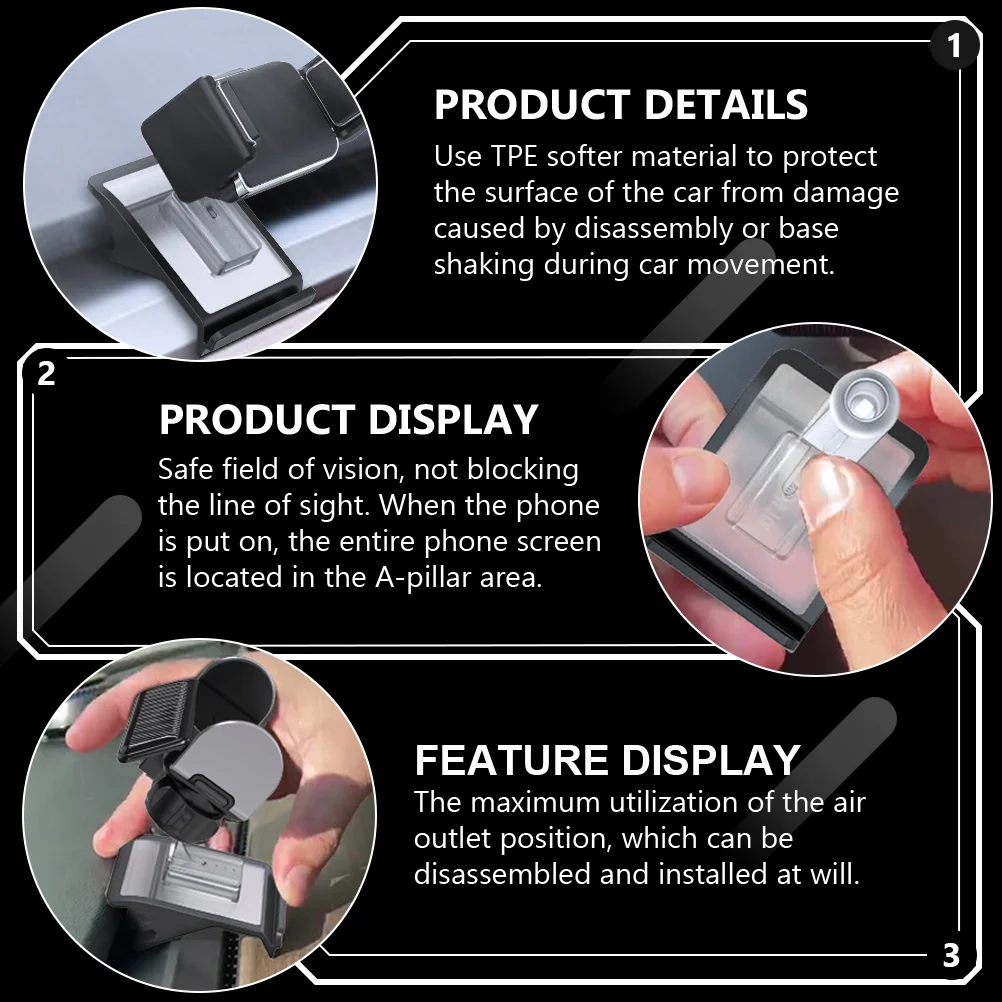 1

PRODUCT DETAILS

Use TPE softer material to protect the surface of the car from damage caused by disassembly or base shaking during car movement.

2

PRODUCT DISPLAY

Safe field of vision, not blocking the line of sight. When the phone is put on, the entire phone screen is located in the A-pillar area.

FEATURE DISPLAY

The maximum utilization of the air outlet position, which can be disassembled and installed at will.

3