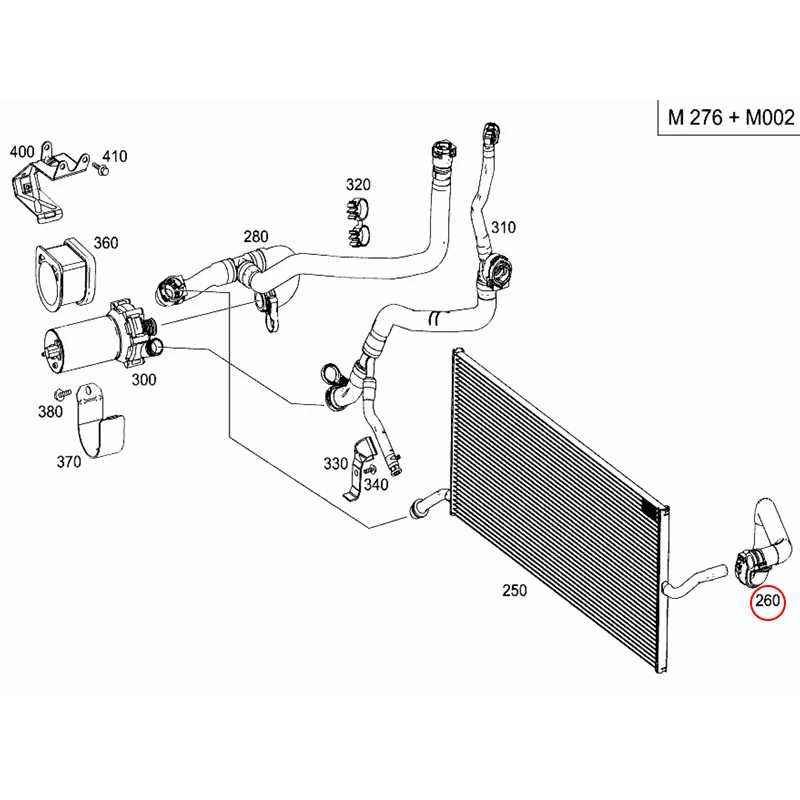 M 276 + M002

400
410
320
360
280
310
300
380
370
330
340
250
260