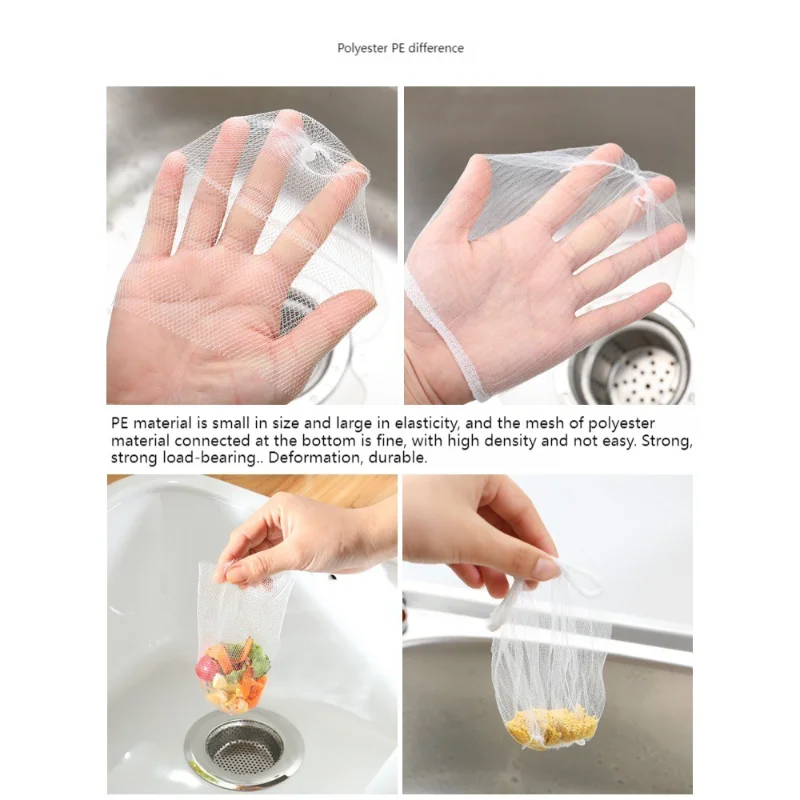 Polyester PE difference

PE material is small in size and large in elasticity, and the mesh of polyester material connected at the bottom is fine, with high density and not easy. Strong, strong load-bearing.. Deformation, durable.