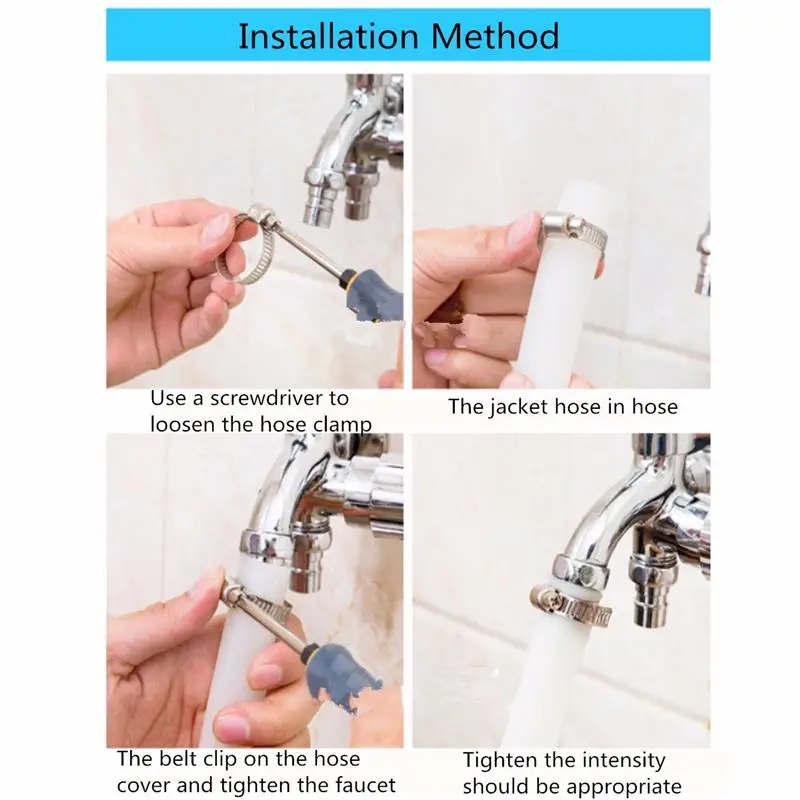 Installation Method

Use a screwdriver to loosen the hose clamp

The jacket hose in hose

The belt clip on the hose cover and tighten the faucet

Tighten the intensity should be appropriate