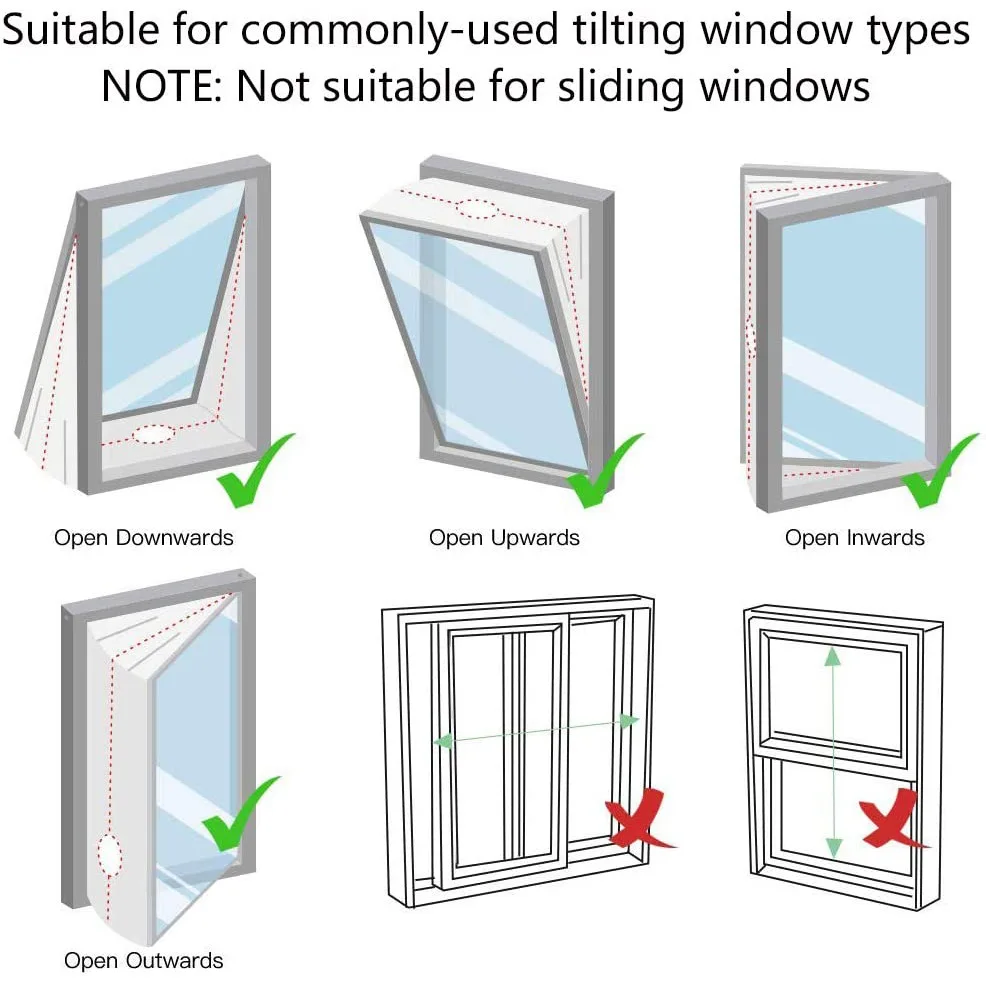 Suitable for commonly-used tilting window types
NOTE: Not suitable for sliding windows

Open Downwards

Open Upwards

Open Inwards

Open Outwards