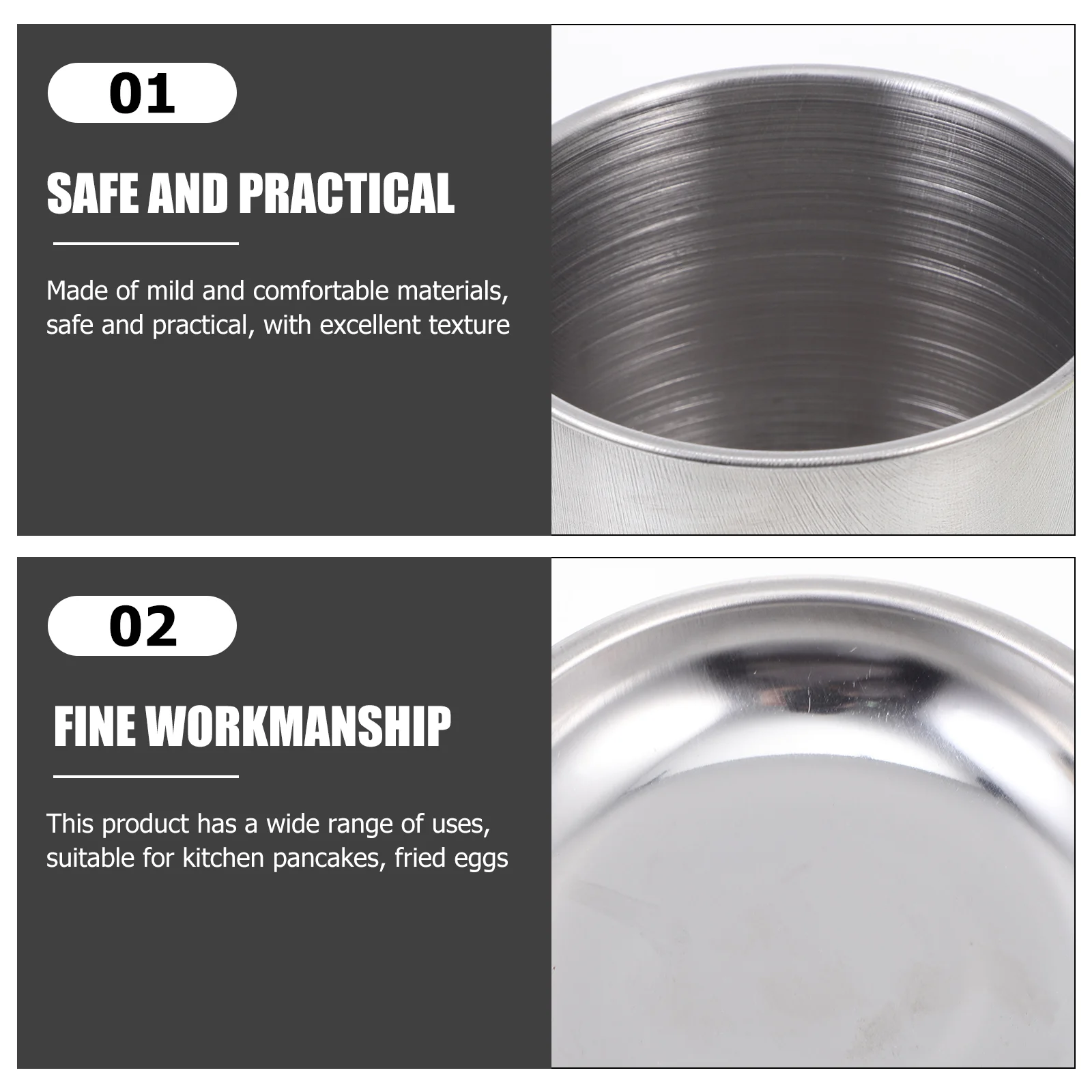 01

SAFE AND PRACTICAL

Made of mild and comfortable materials, safe and practical, with excellent texture

02

FINE WORKMANSHIP

This product has a wide range of uses, suitable for kitchen pancakes, fried eggs