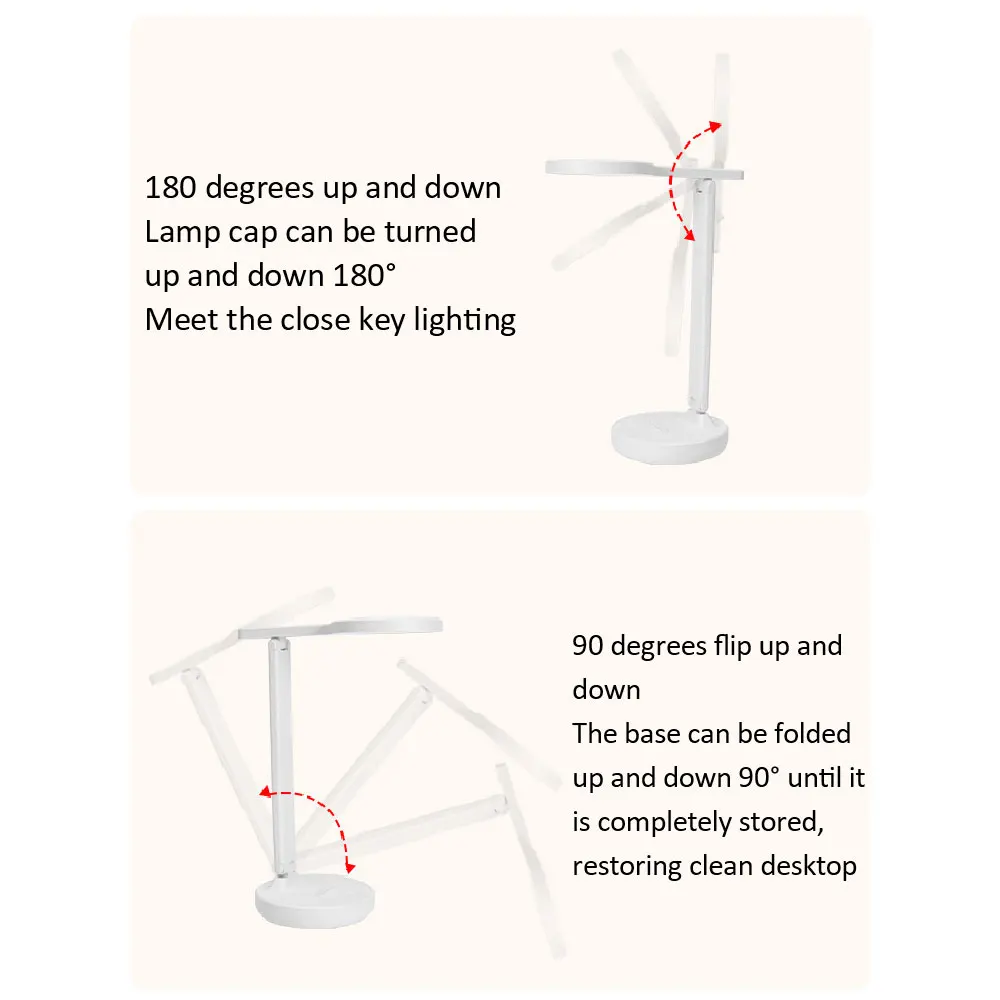 180 degrees up and down
Lamp cap can be turned up and down 180°
Meet the close key lighting

90 degrees flip up and down
The base can be folded up and down 90° until it is completely stored, restoring clean desktop