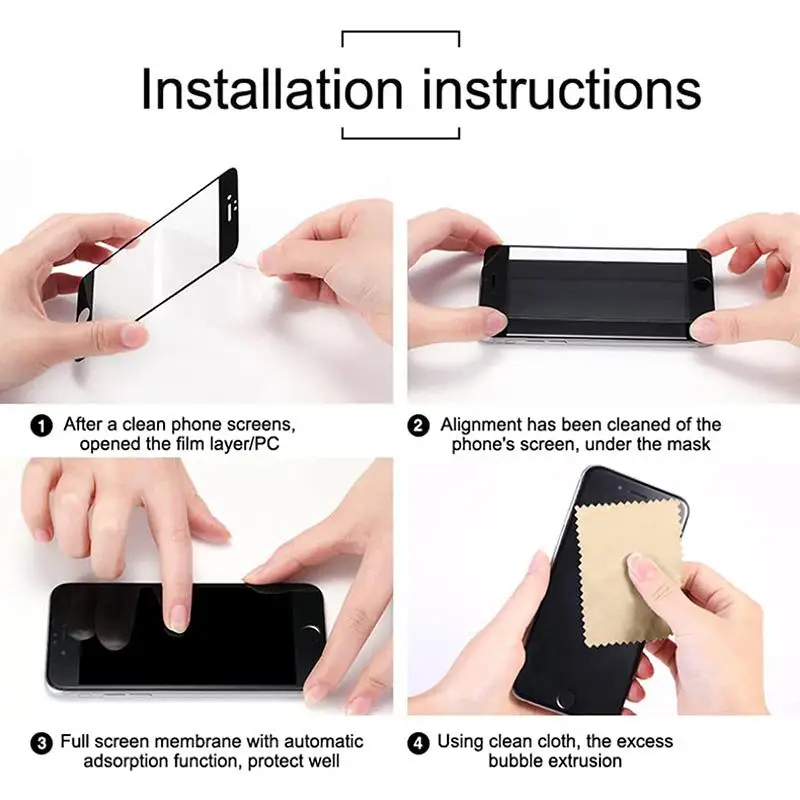 Installation instructions

1 After a clean phone screens, opened the film layer/PC

2 Alignment has been cleaned of the phone's screen, under the mask

3 Full screen membrane with automatic adsorption function, protect well

4 Using clean cloth, the excess bubble extrusion