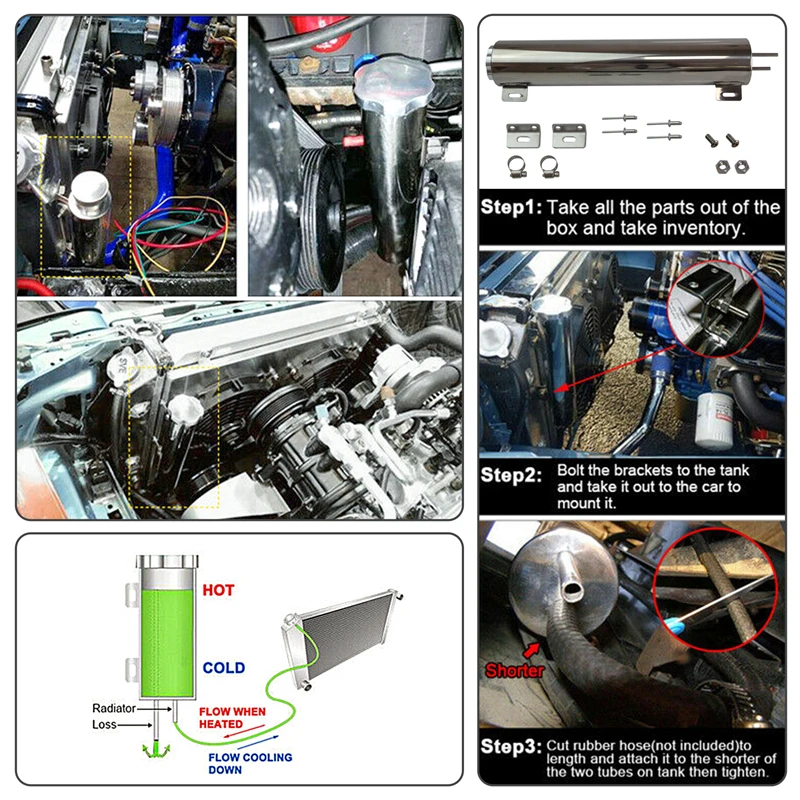 HOT

COLD

Radiator

Loss

FLOW WHEN HEATED

FLOW COOLING DOWN

Step1: Take all the parts out of the box and take inventory.

Step2: Bolt the brackets to the tank and take it out to the car to mount it.

Shorter

Step3: Cut rubber hose(not included)to length and attach it to the shorter of the two tubes on tank then tighten.